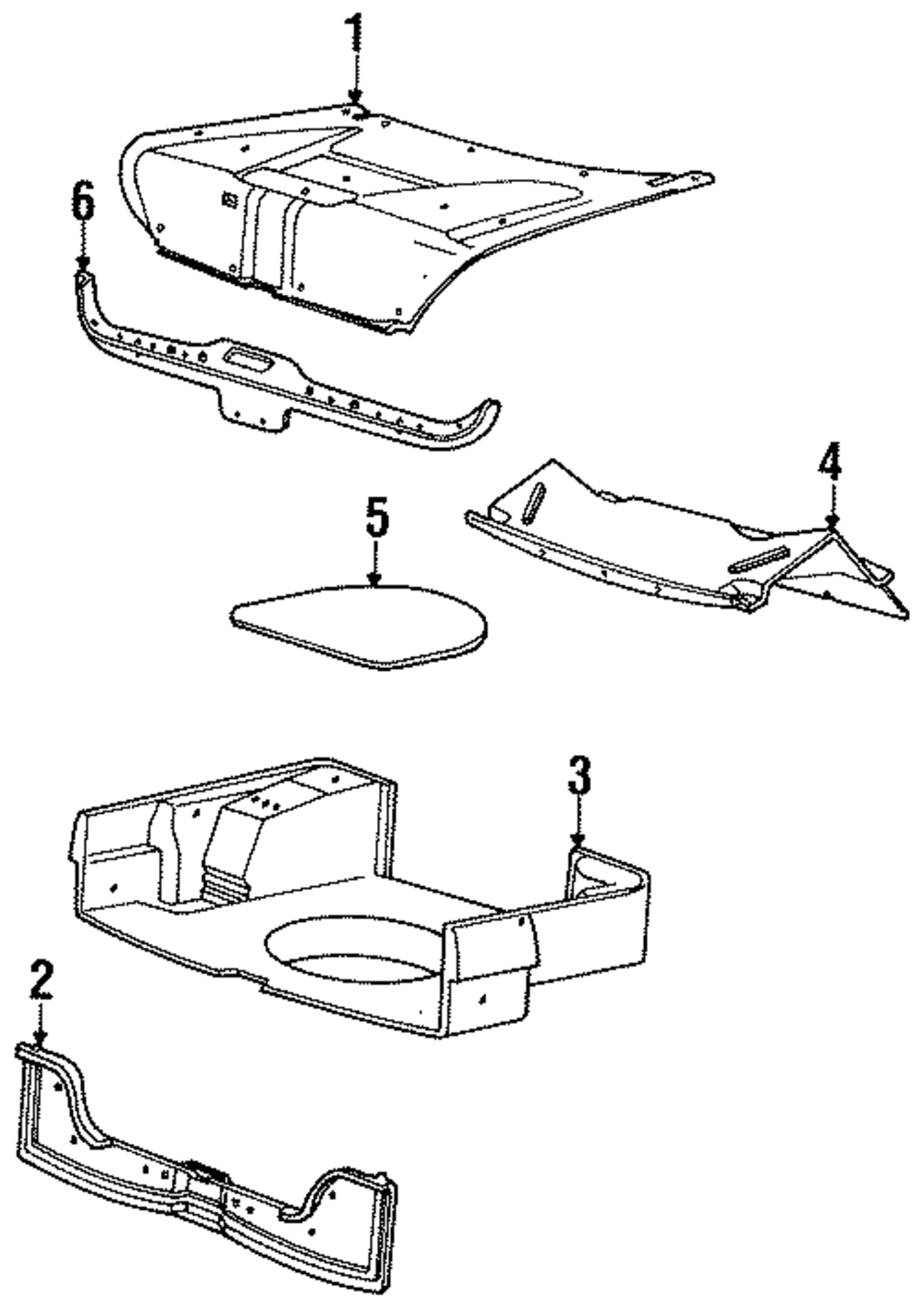 1
6
4
5
3
2