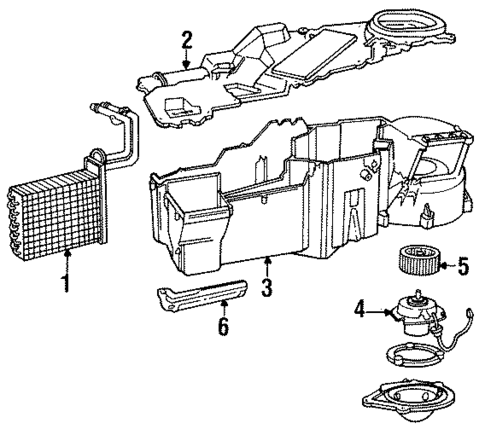 2
1
3
5
4
6