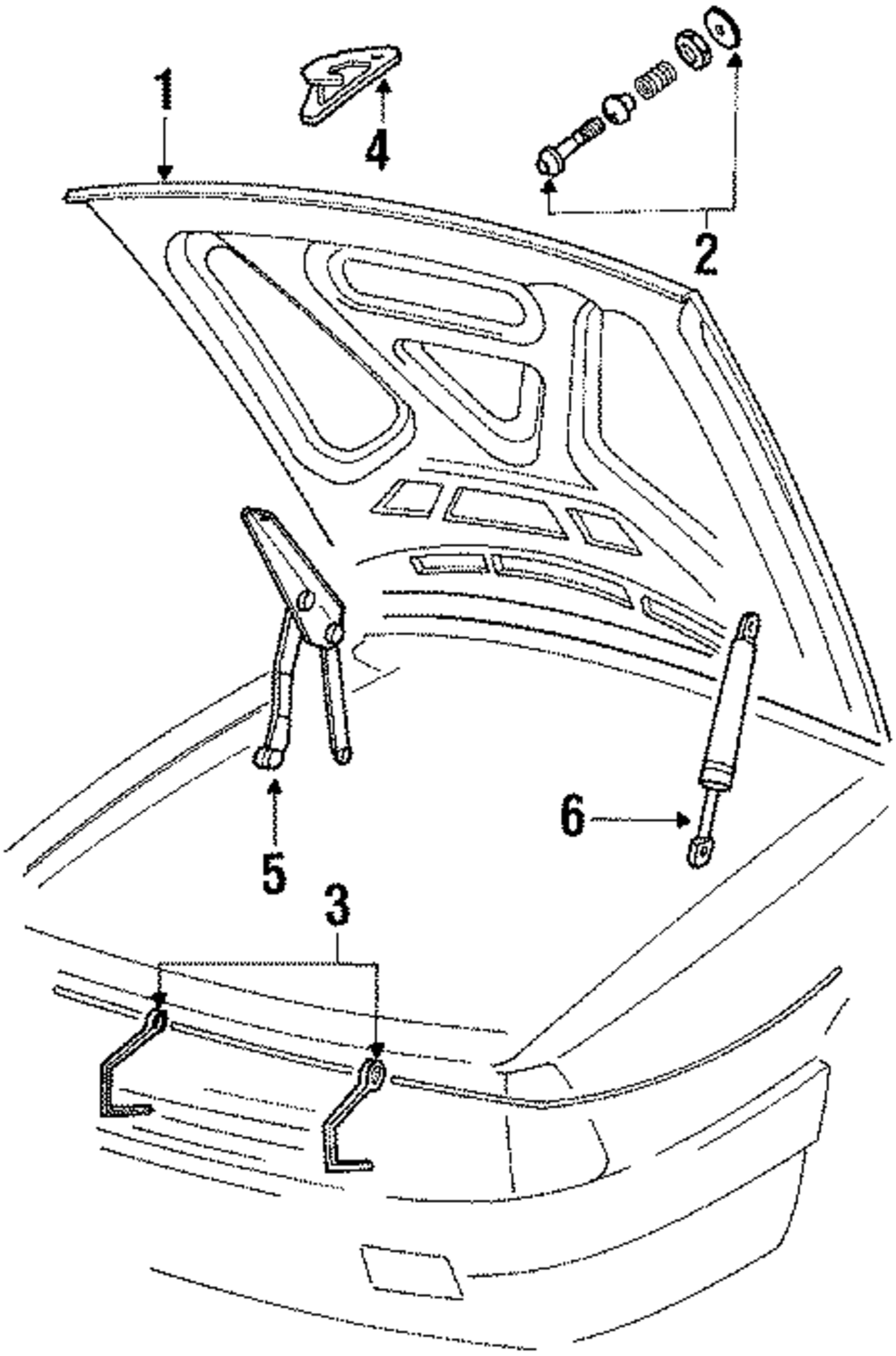 1
4
2
5
6
3