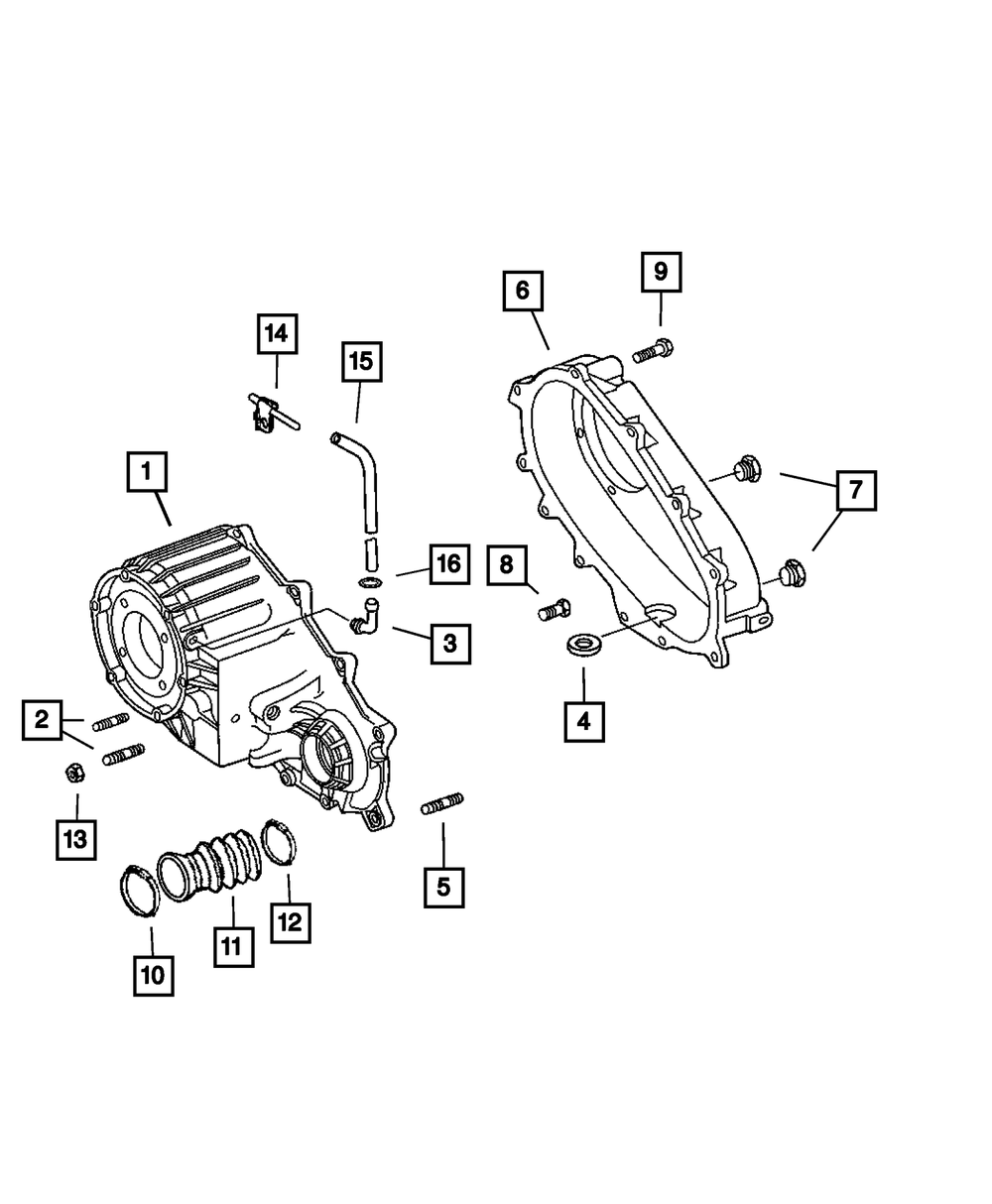 9
6
14
15
1
7
16
8
3
4
2
13
5
12
11
10