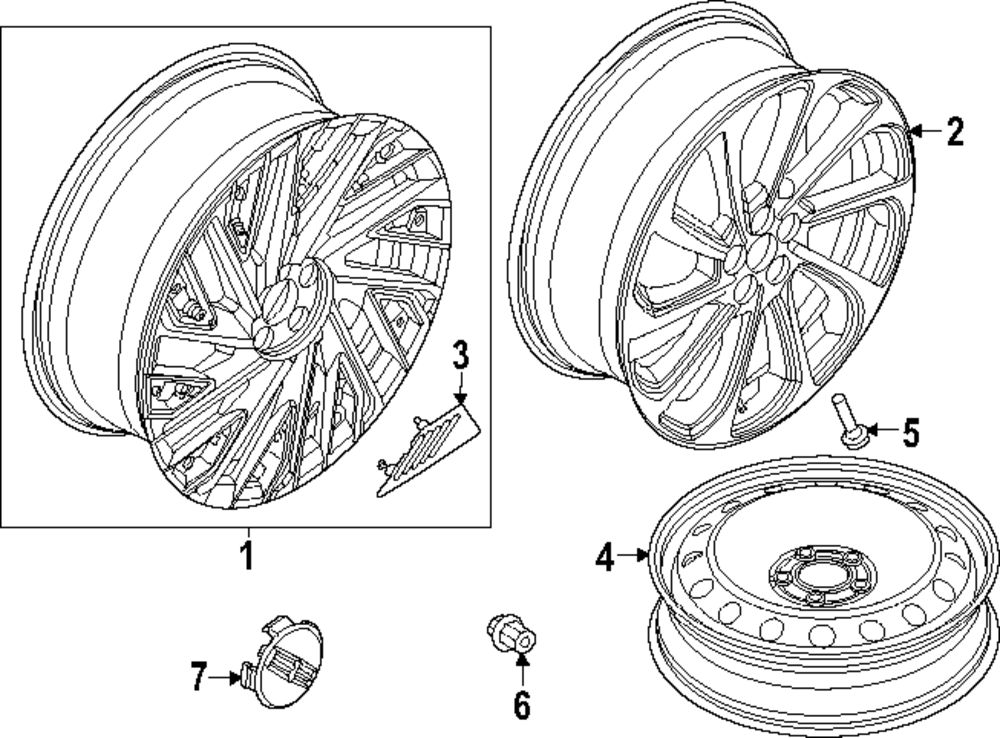 2
3
5
1
4
7
6