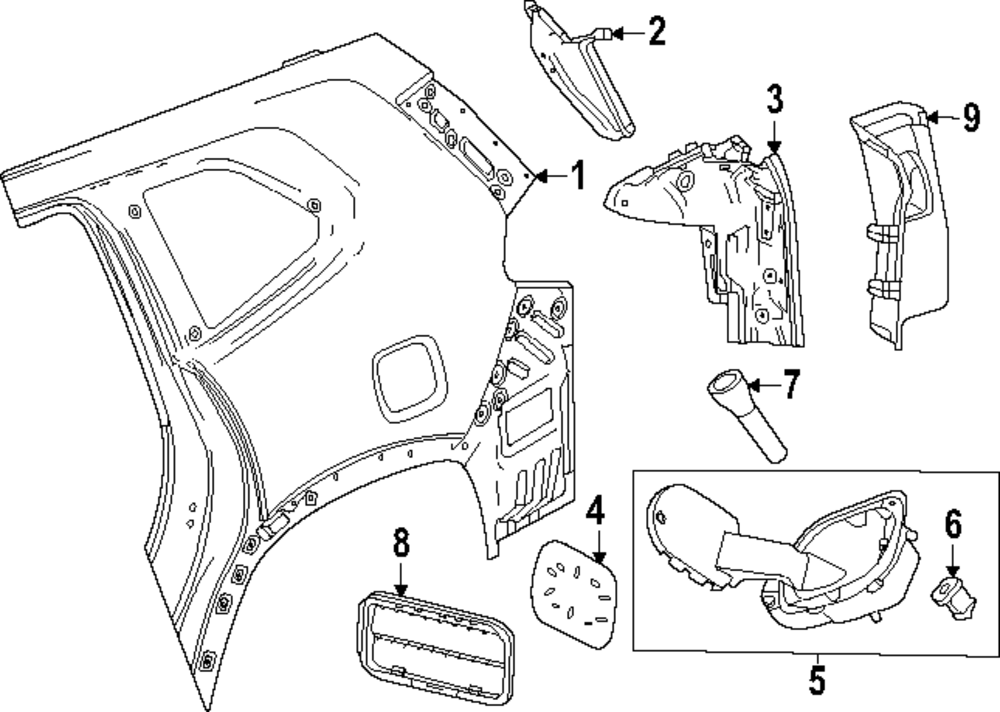 2
3
9
1
7
4
6
8
5