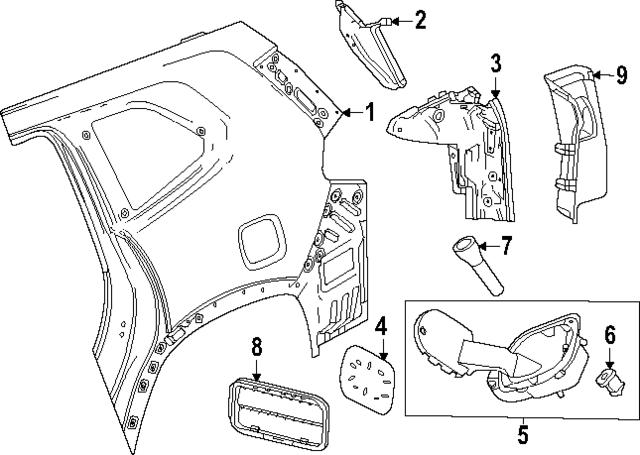 2
3
9
1
7
4
6
8
5