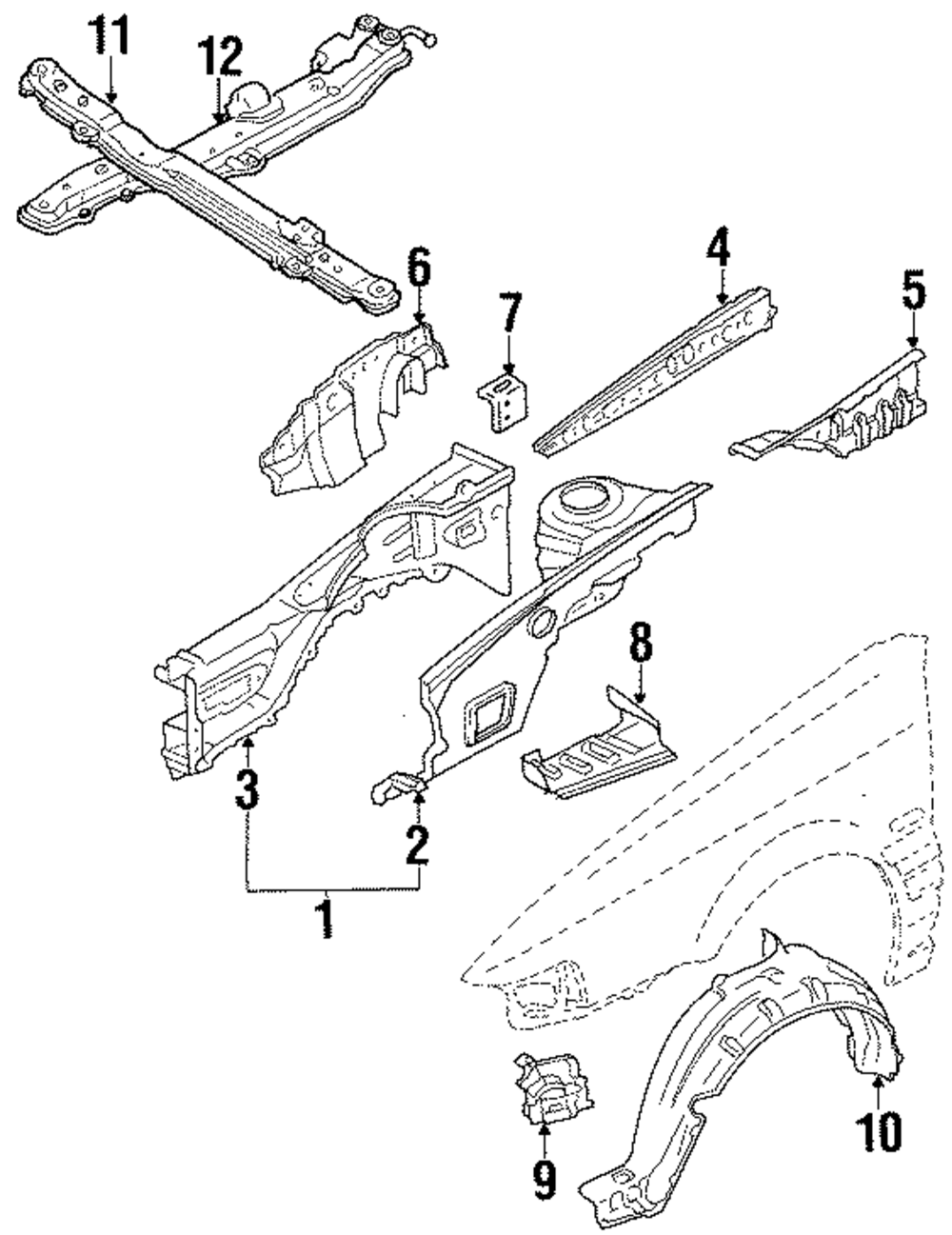 11
12
6
7
4
5
8
3
2
1
9
10