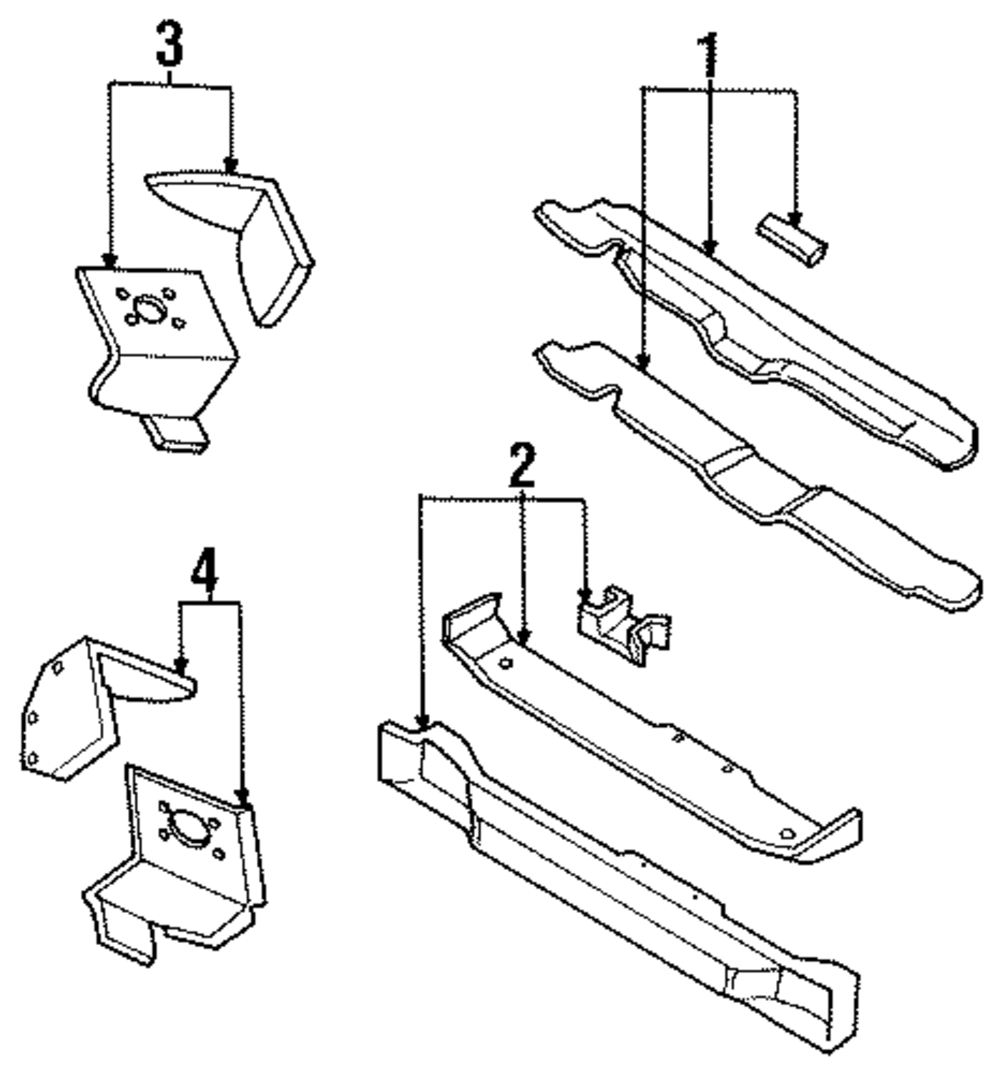 3
1
2
4