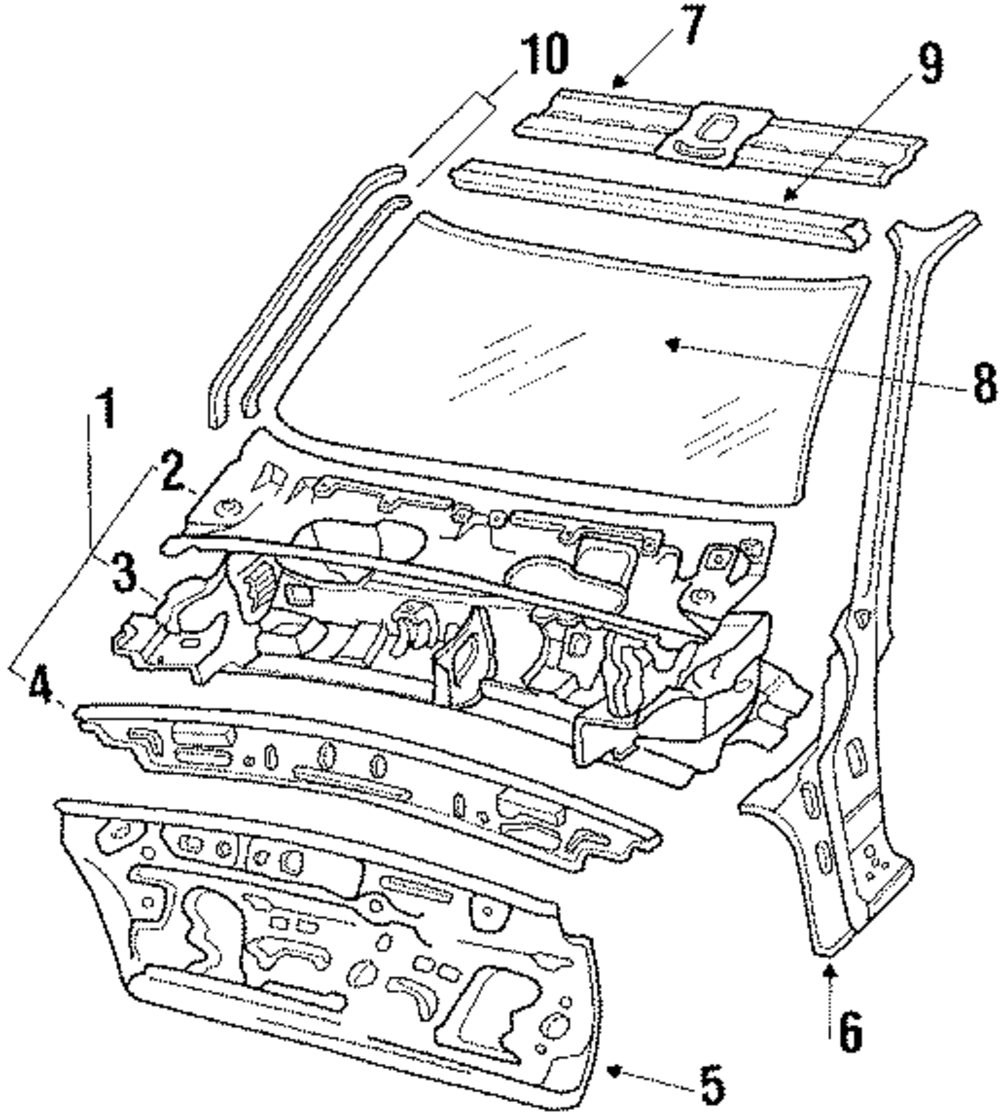 10
7
9
8
1
2
3
4
5
6