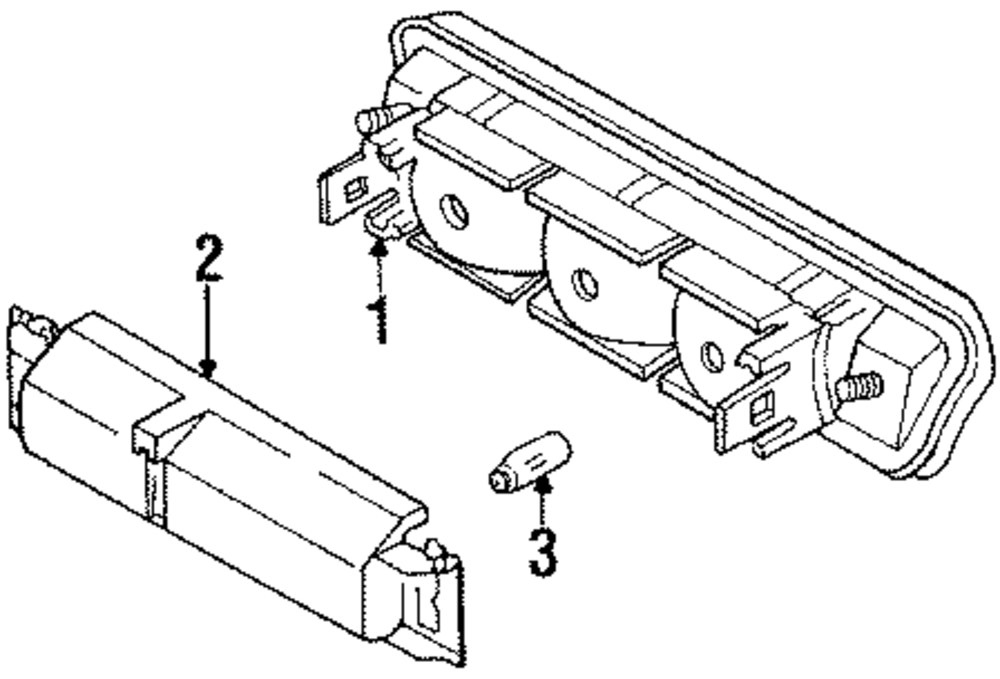 2

1

3