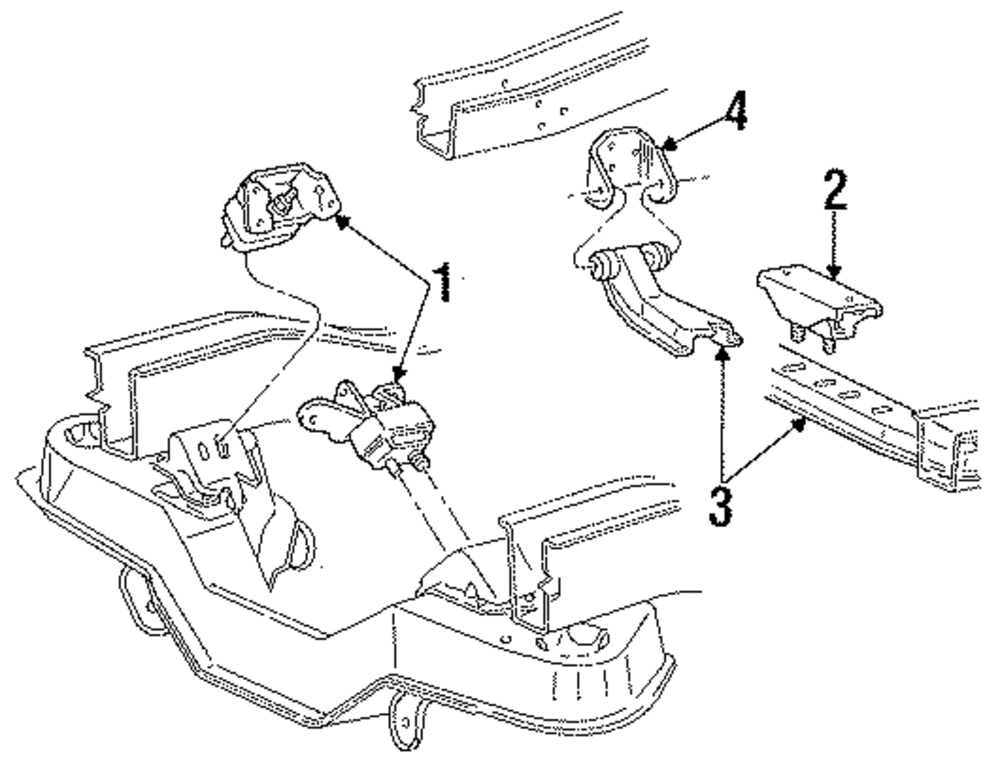 4
2
1
3