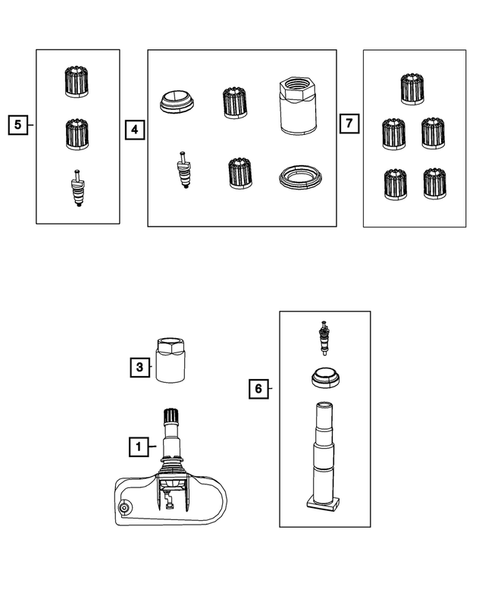 5
4
7
3
6
1