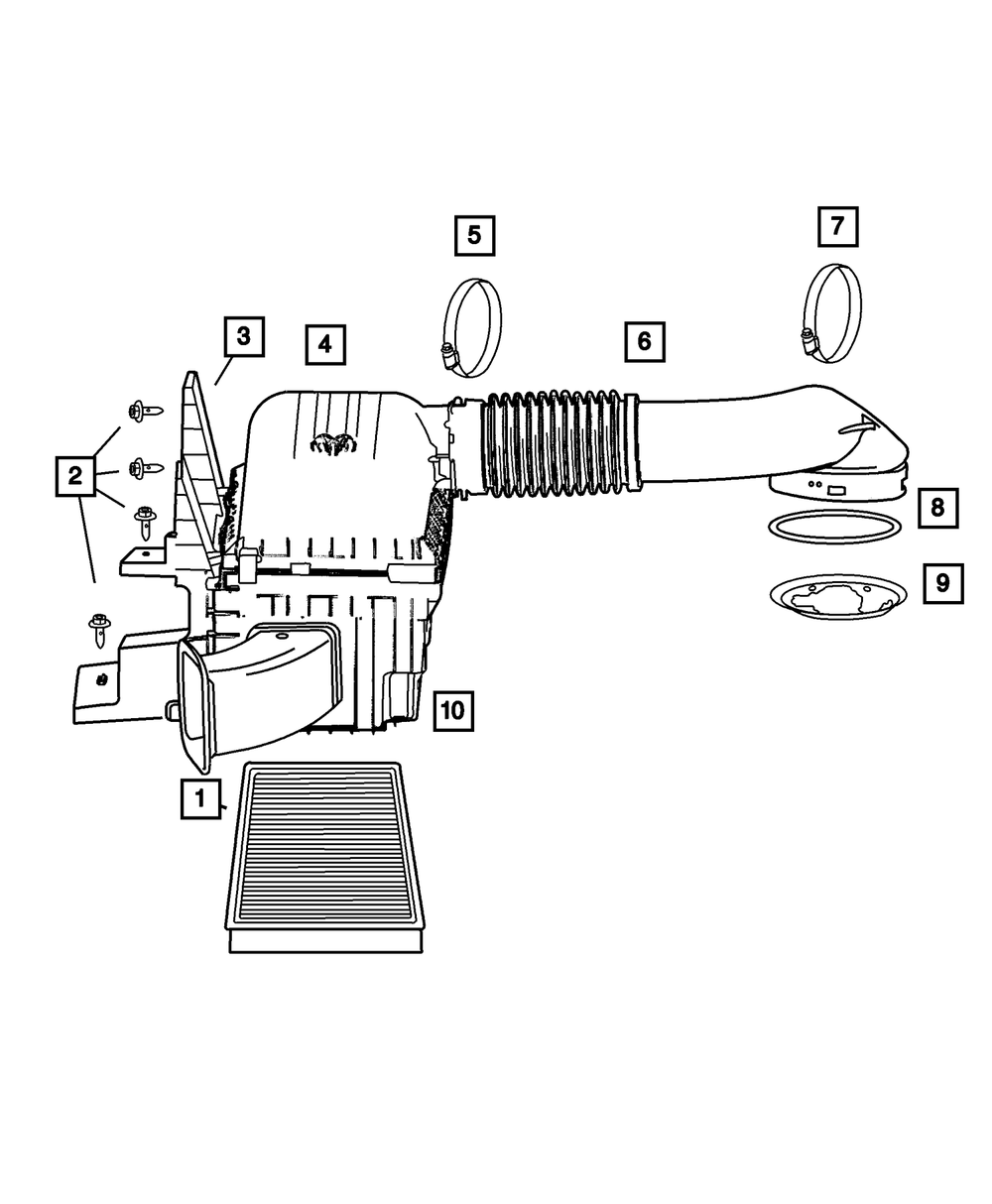 5
7
3
4
6
2
8
9
10
1