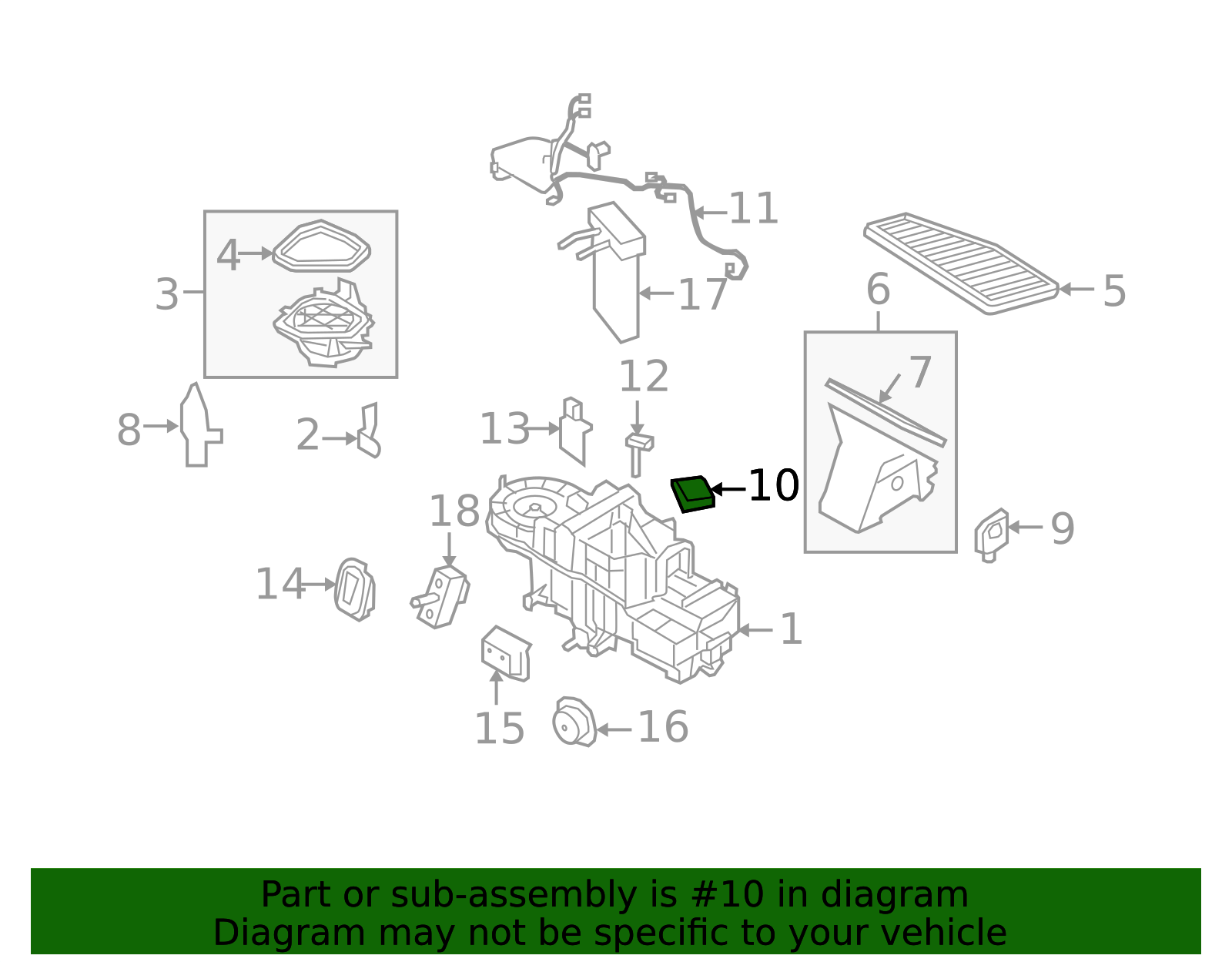 11
4
3
17
6
5
7
12
8
2
13
10
18
9
14
1
15
16

Part or sub-assembly is #10 in diagram
Diagram may not be specific to your vehicle