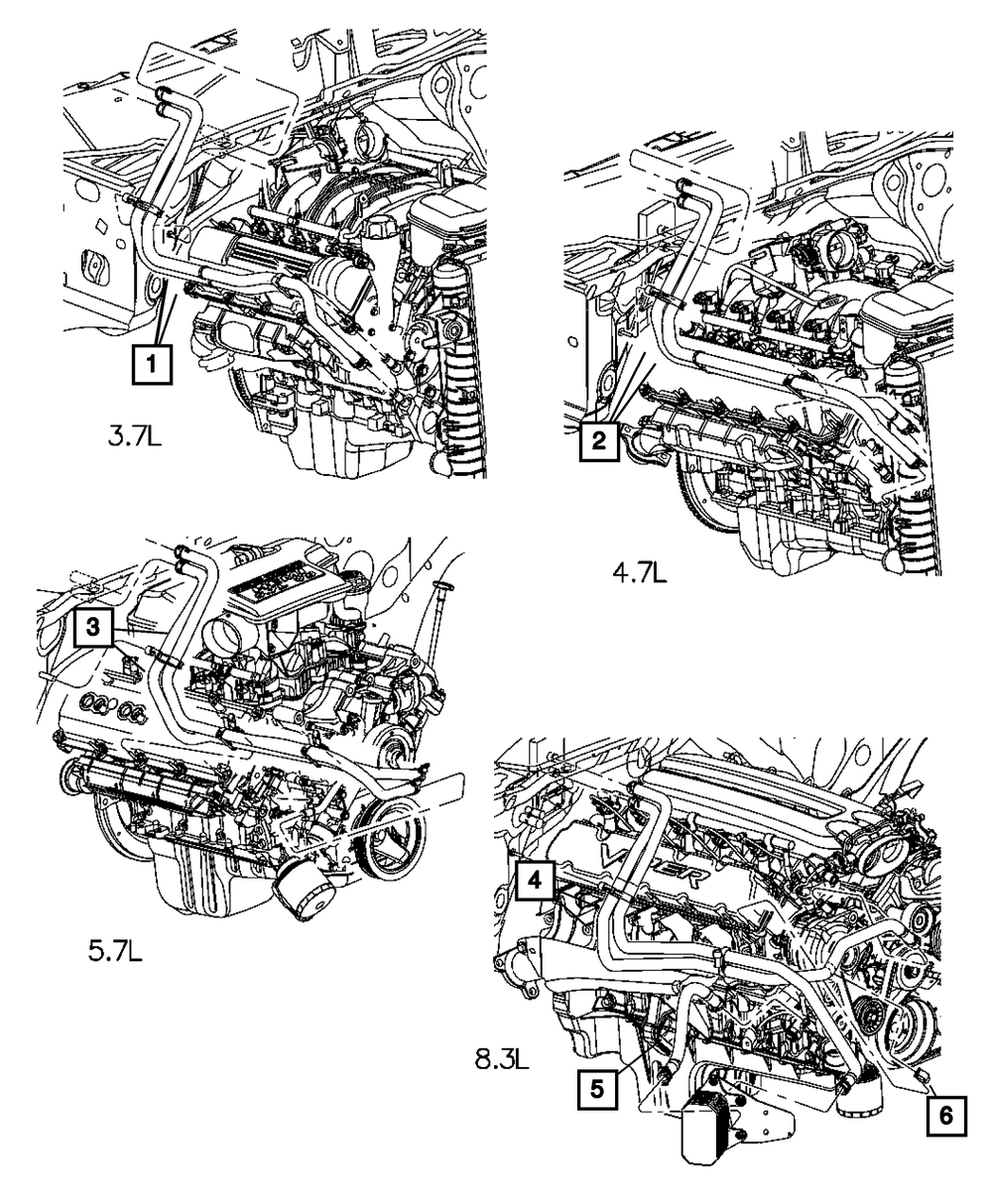 1

3.7L

2

4.7L

3

5.7L

4

8.3L

5

6