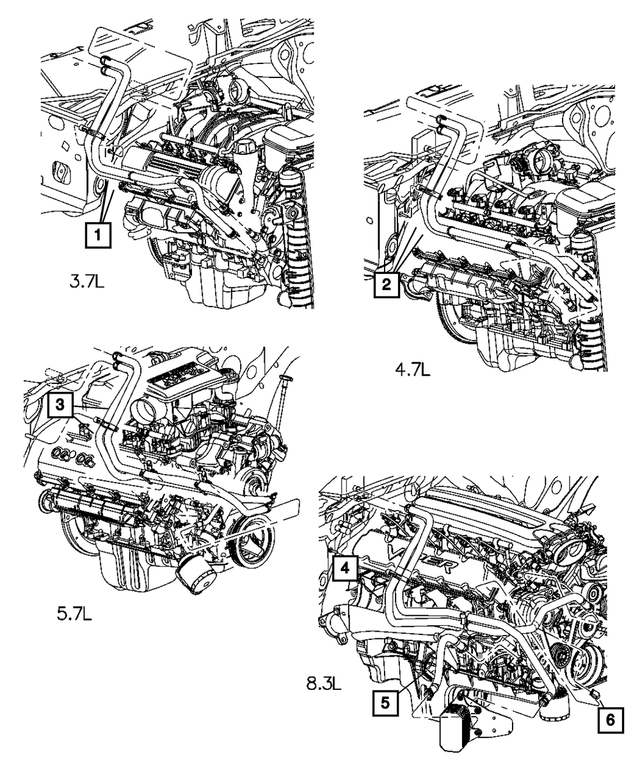 1

3.7L

2

4.7L

3

5.7L

4

8.3L

5

6