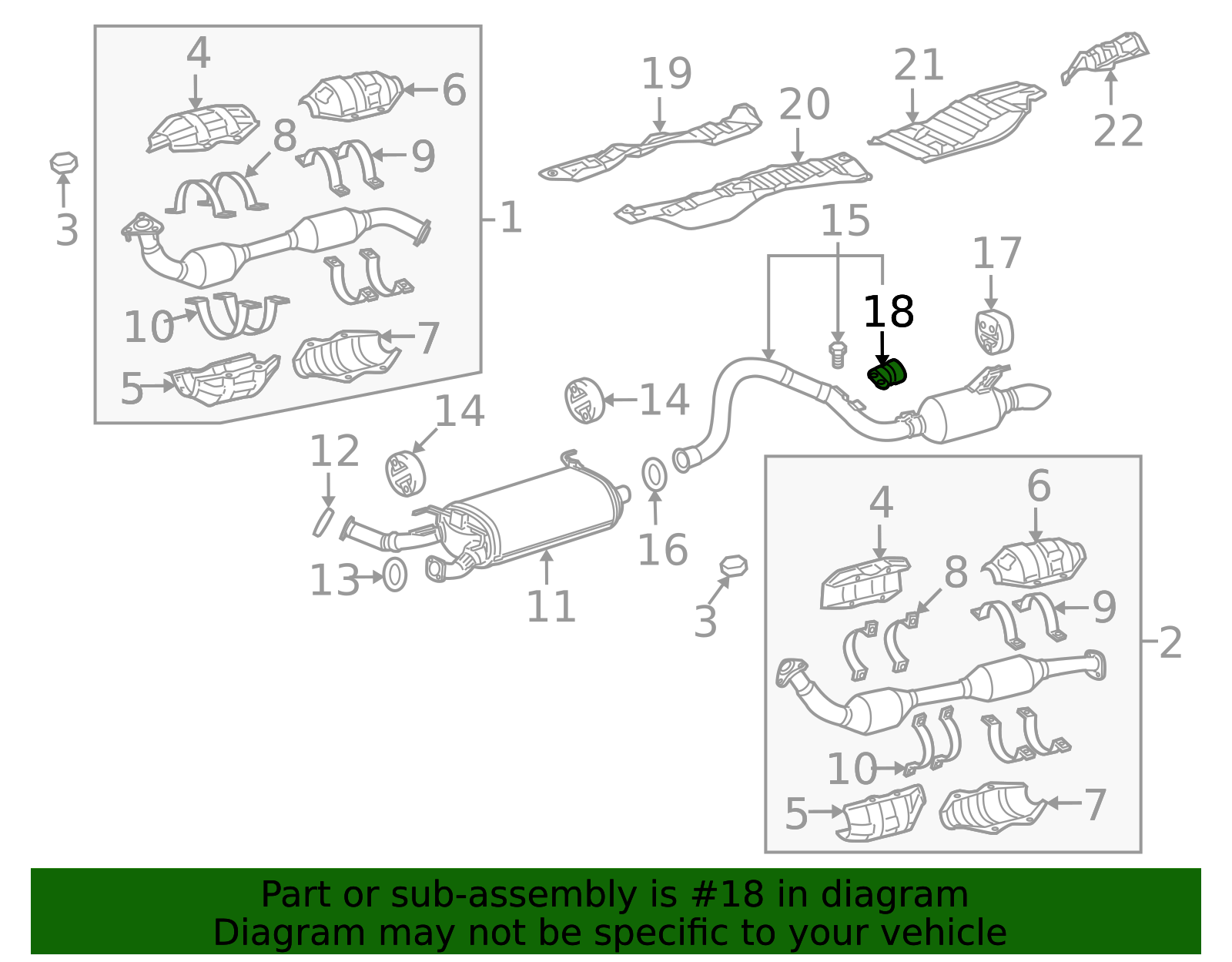 4
6
8
9
3
1
10
7
5
19
20
21
22
15
17
18
14
14
12
16
13
11
3
4
6
8
9
2
10
5
7

Part or sub-assembly is #18 in diagram
Diagram may not be specific to your vehicle