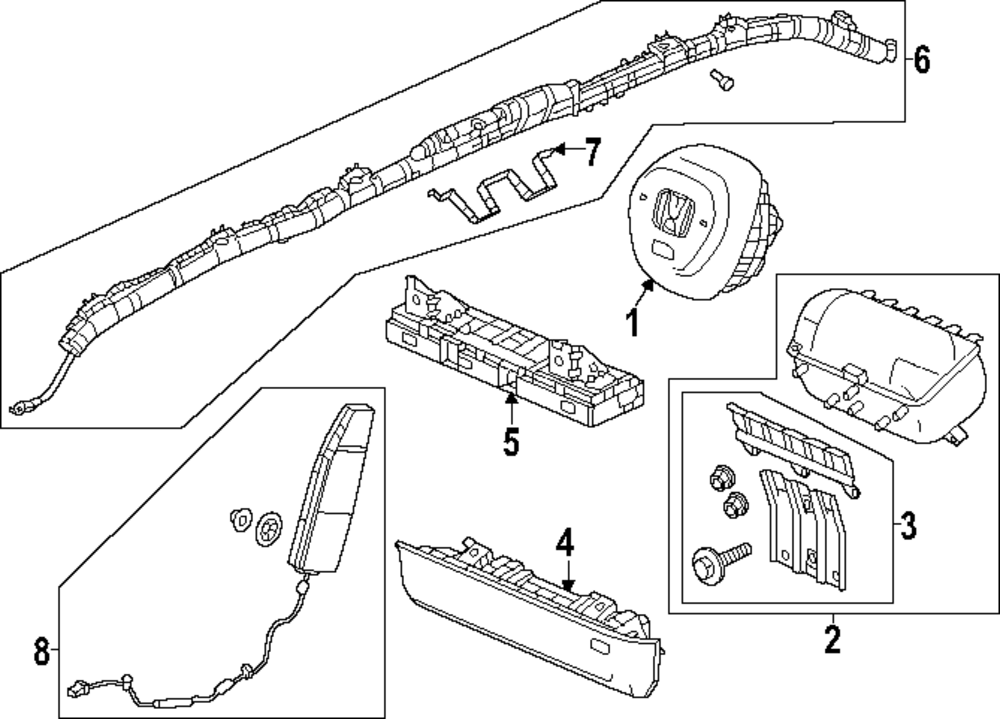 6
7
1
5
3
4
2
8