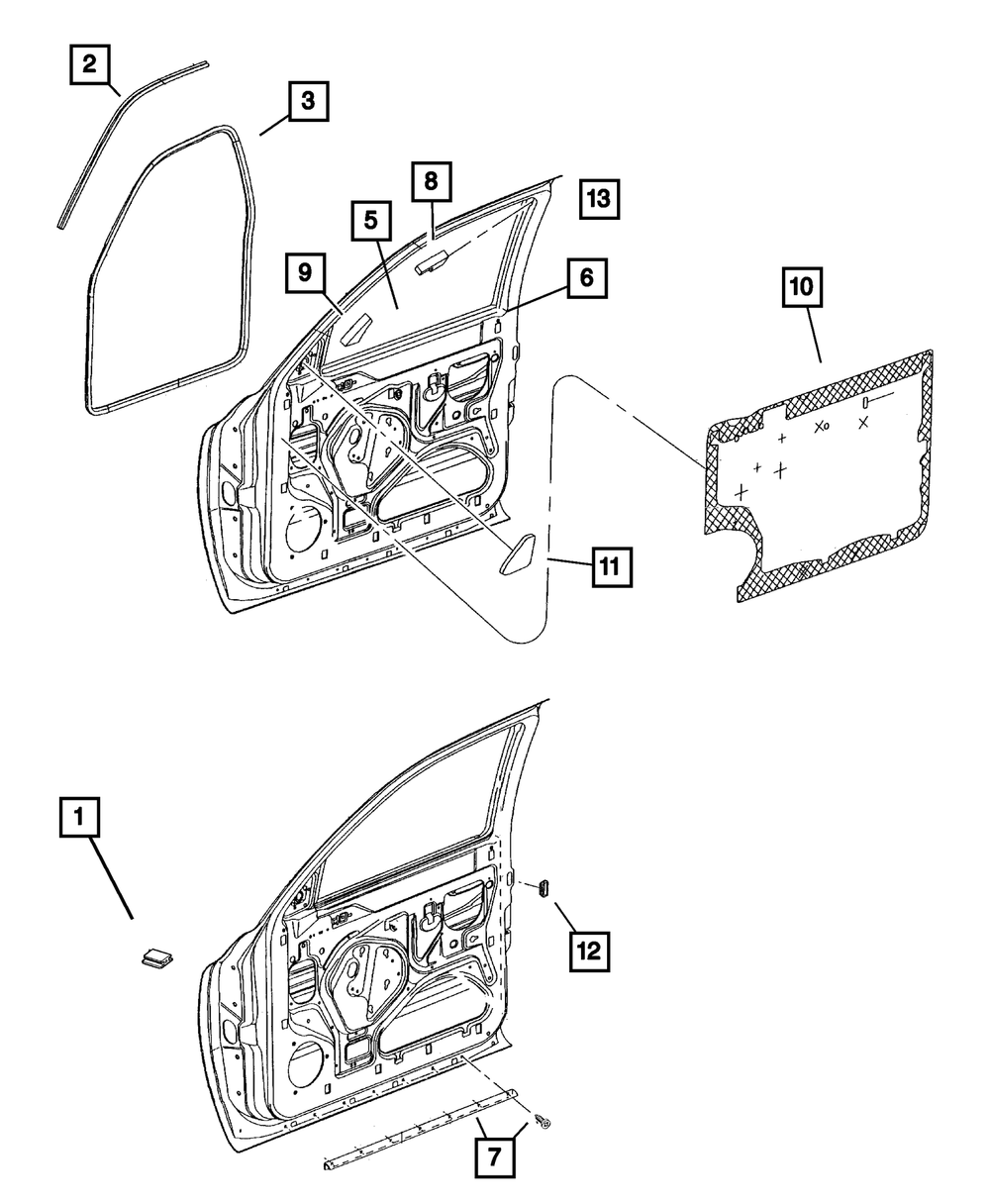 2
3
8
13
5
9
6
10
11
1
12
7