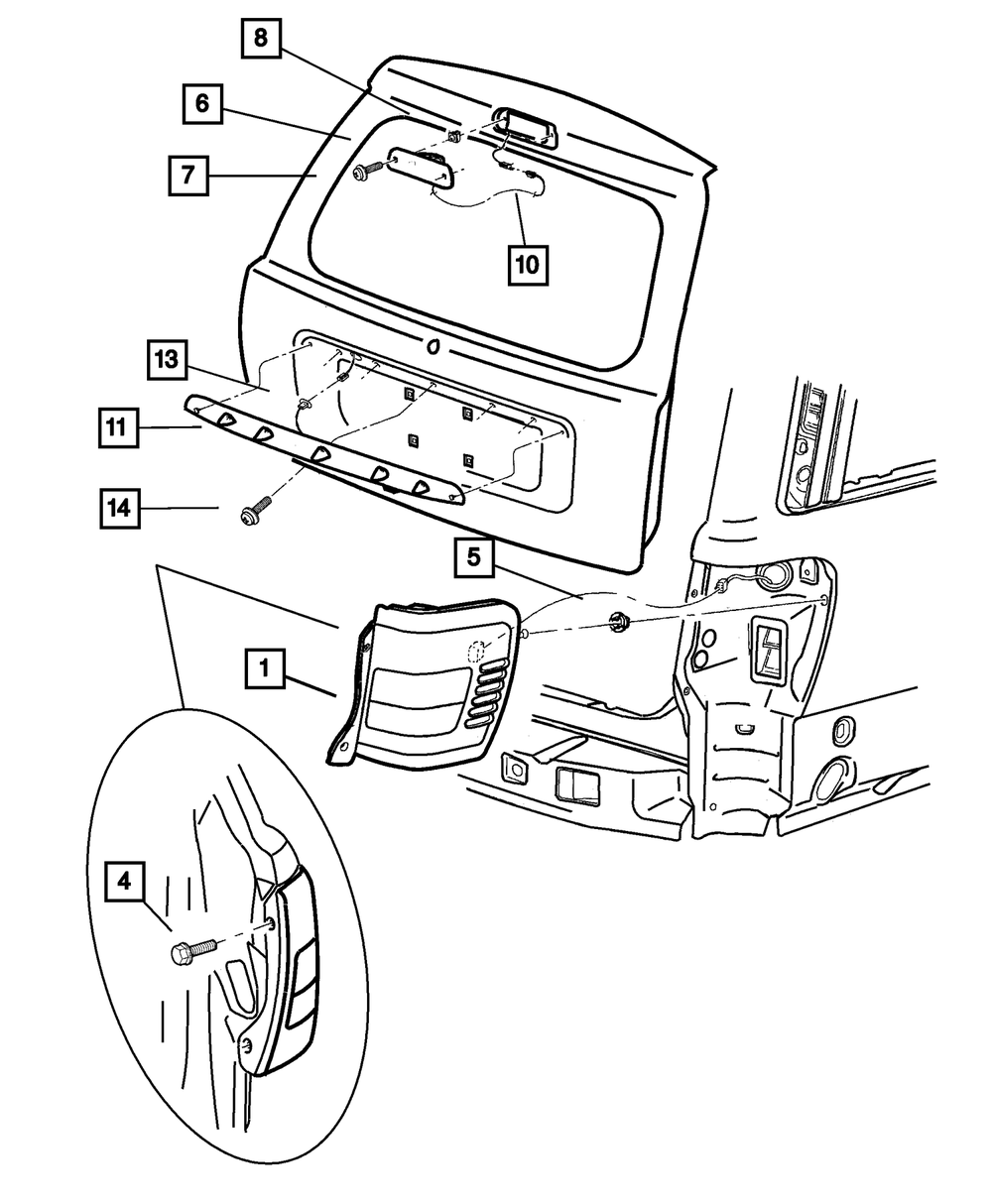 8
6
7
10
13
11
14
5
1
4