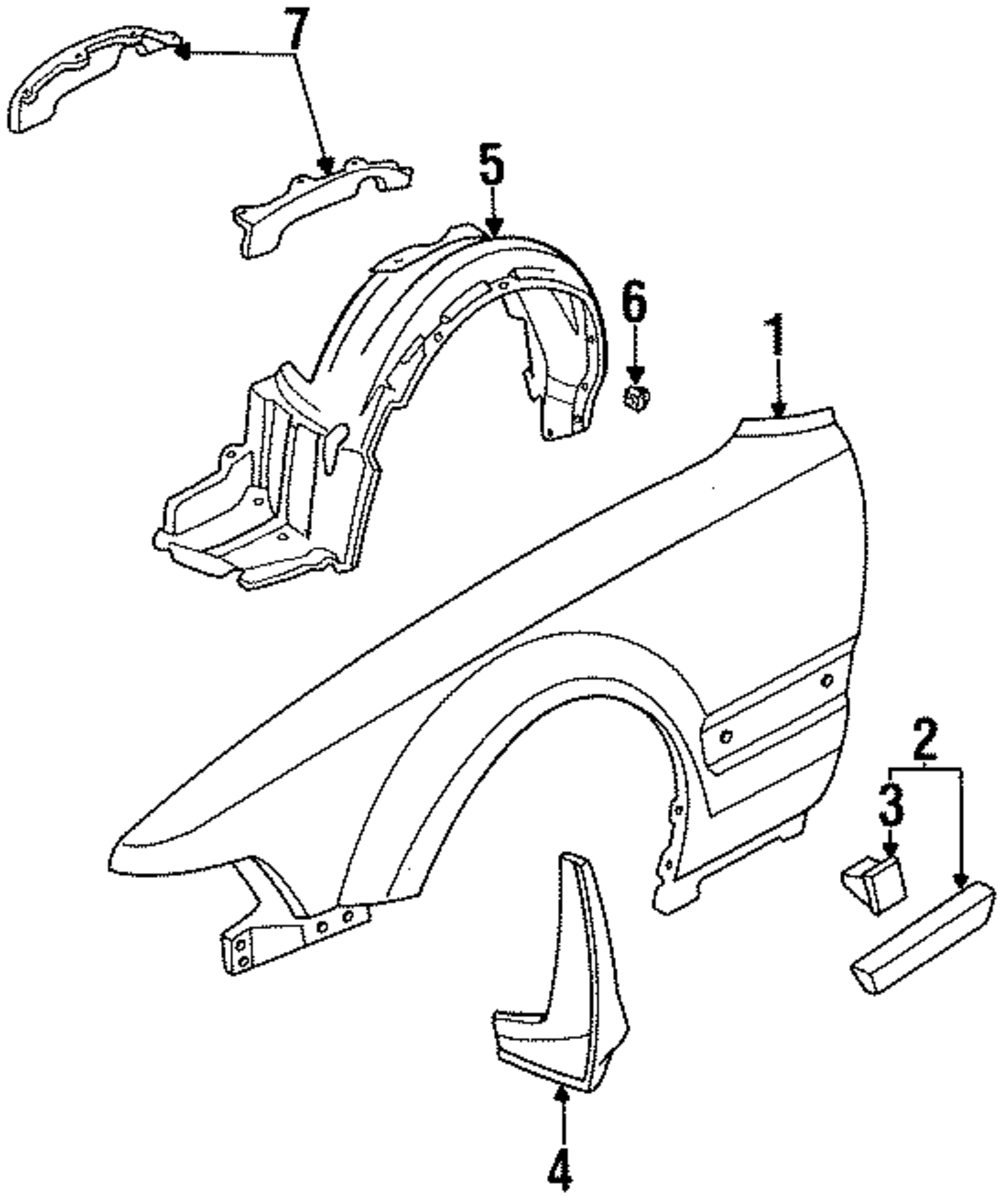 7
5
6
1
2
3
4