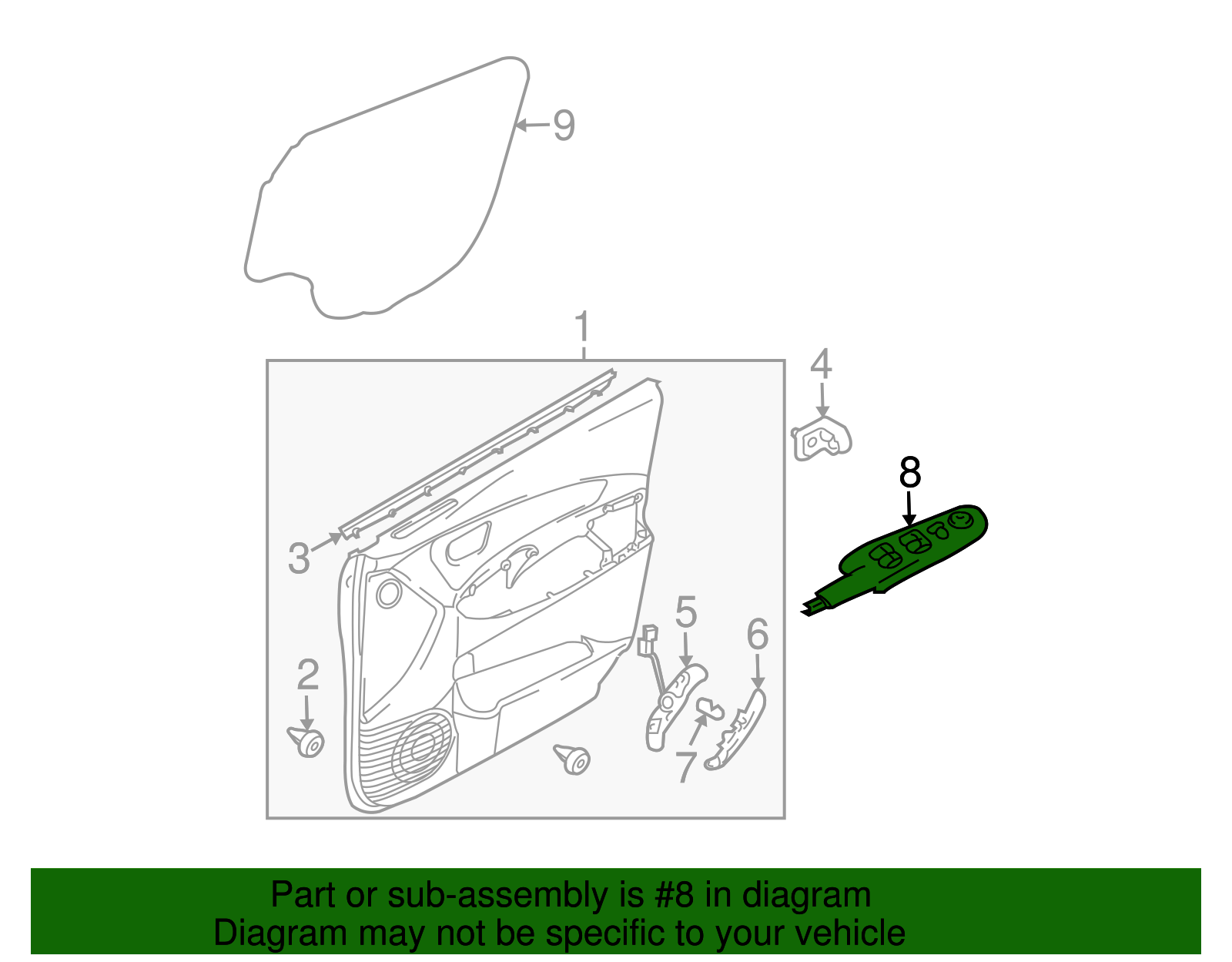 9
1
4
8
3
5
6
2
7

Part or sub-assembly is #8 in diagram
Diagram may not be specific to your vehicle