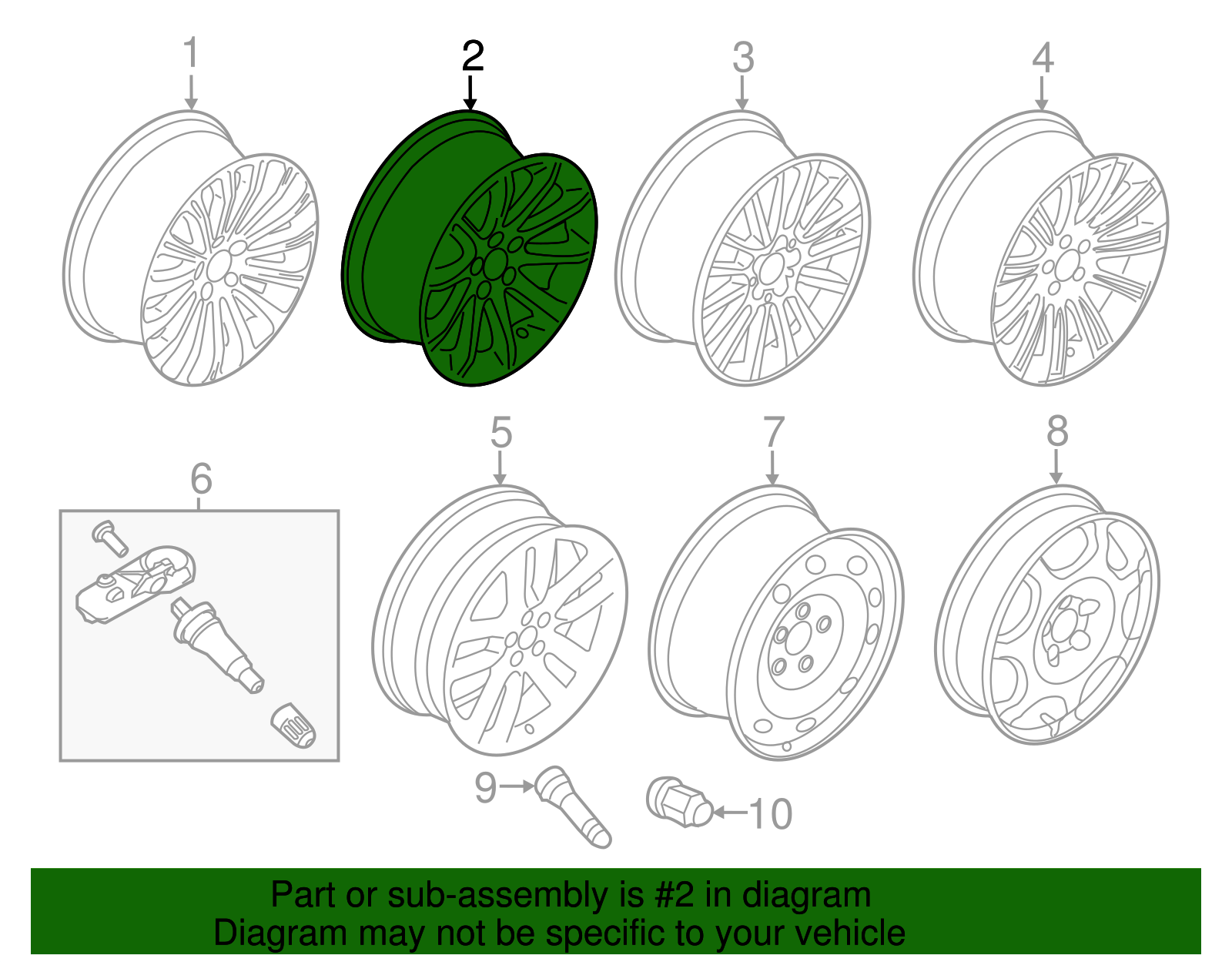 1
2
3
4
6
5
7
8
9
10

Part or sub-assembly is #2 in diagram
Diagram may not be specific to your vehicle