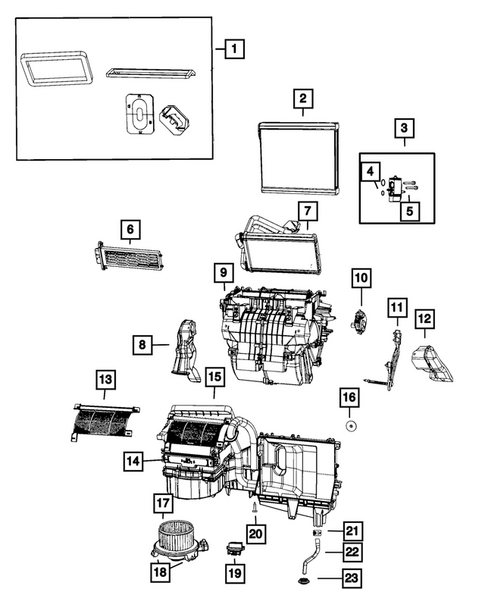 1
2
3
4
5
6
7
9
10
11
12
8
13
15
16
14
17
20
21
22
18
19
23