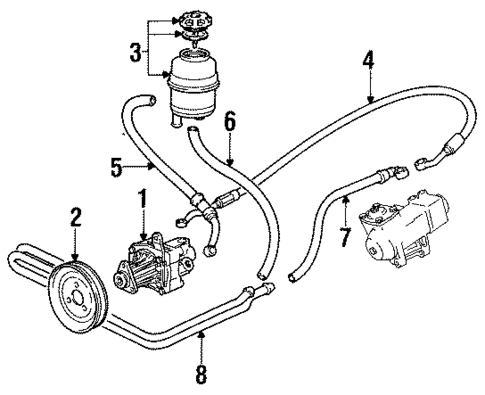 3
4
6
5
1
2
7
8