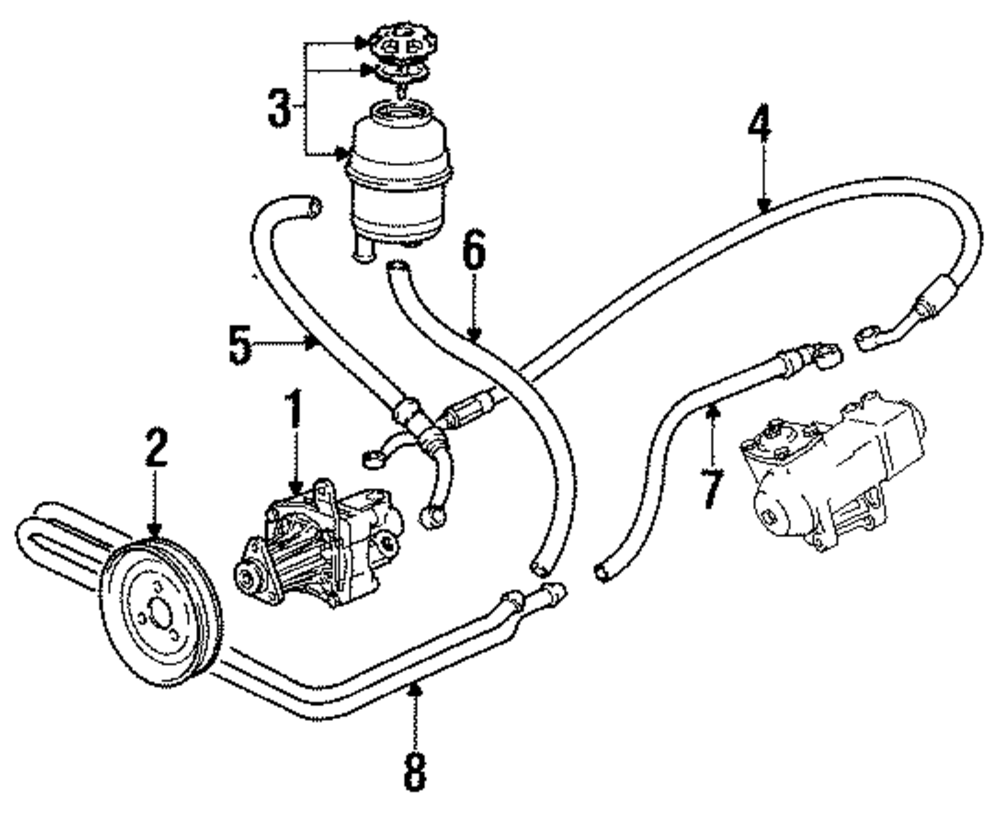 3
4
6
5
1
2
7
8