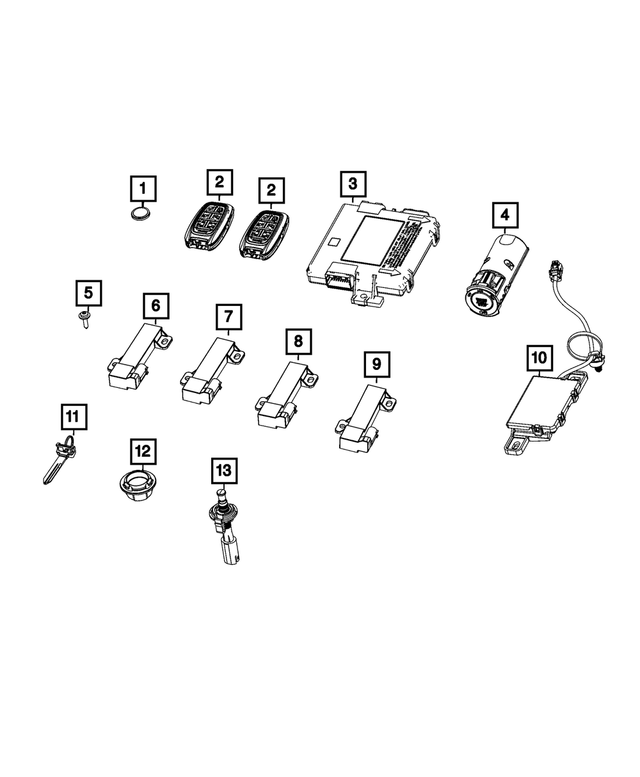 1
2
2
3
4
5
6
7
8
9
10
11
12
13