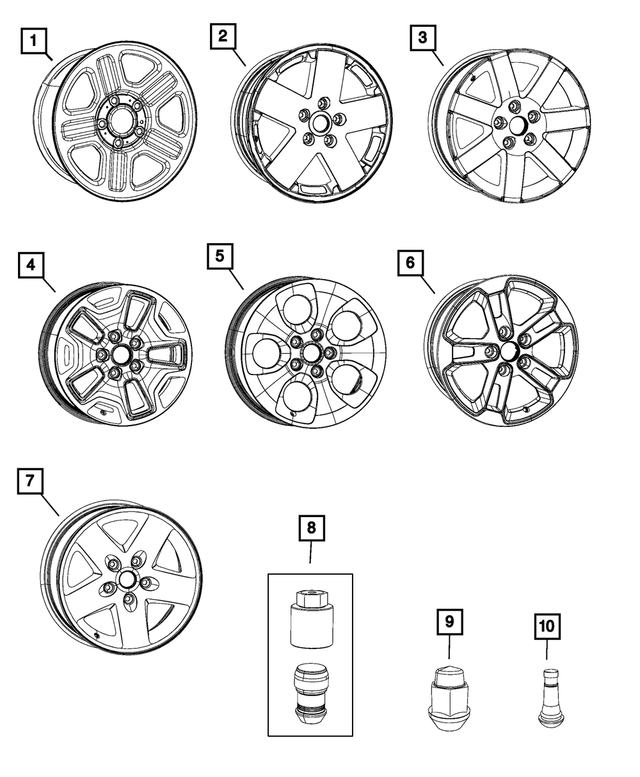 1
2
3
4
5
6
7
8
9
10