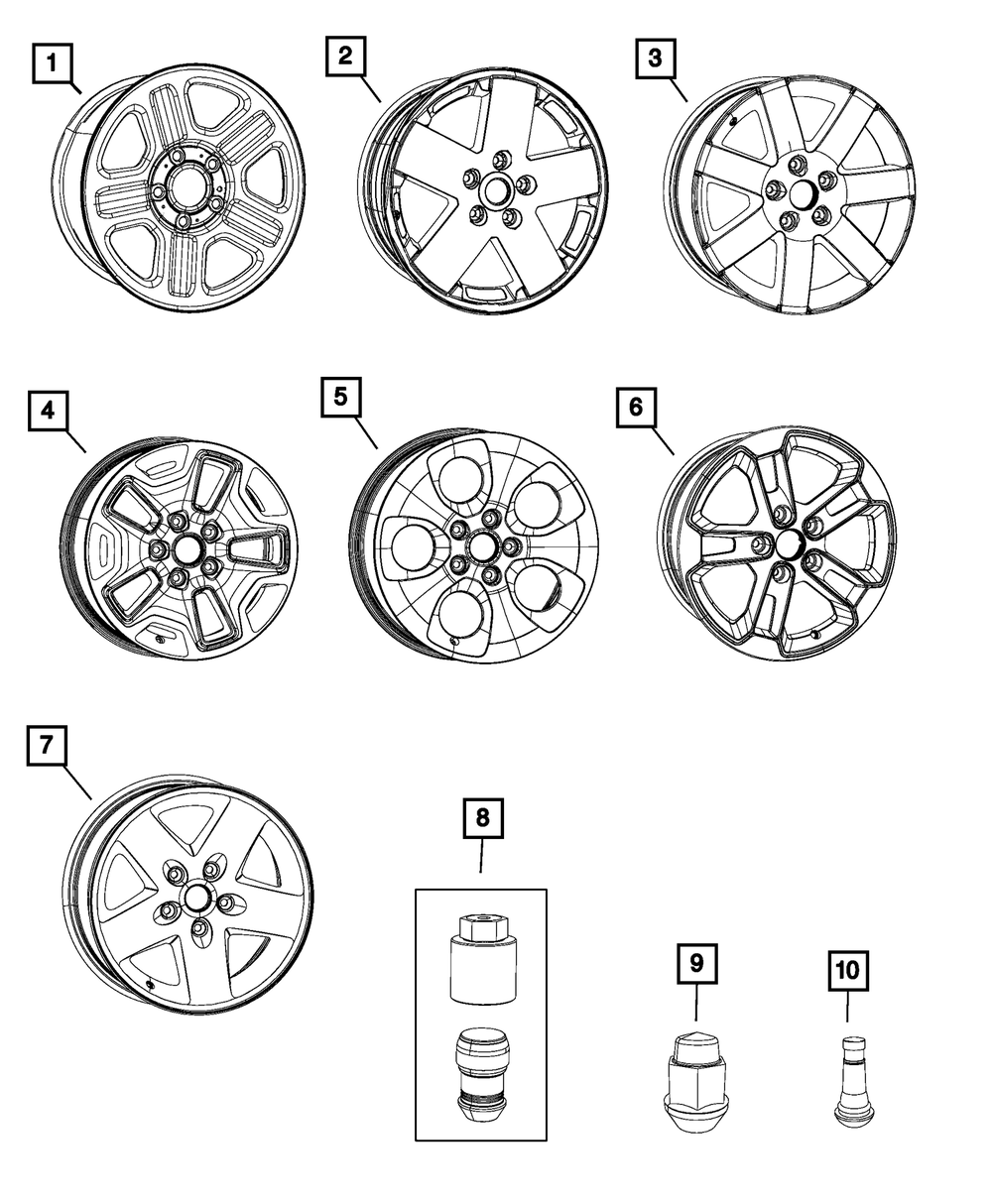 1
2
3
4
5
6
7
8
9
10