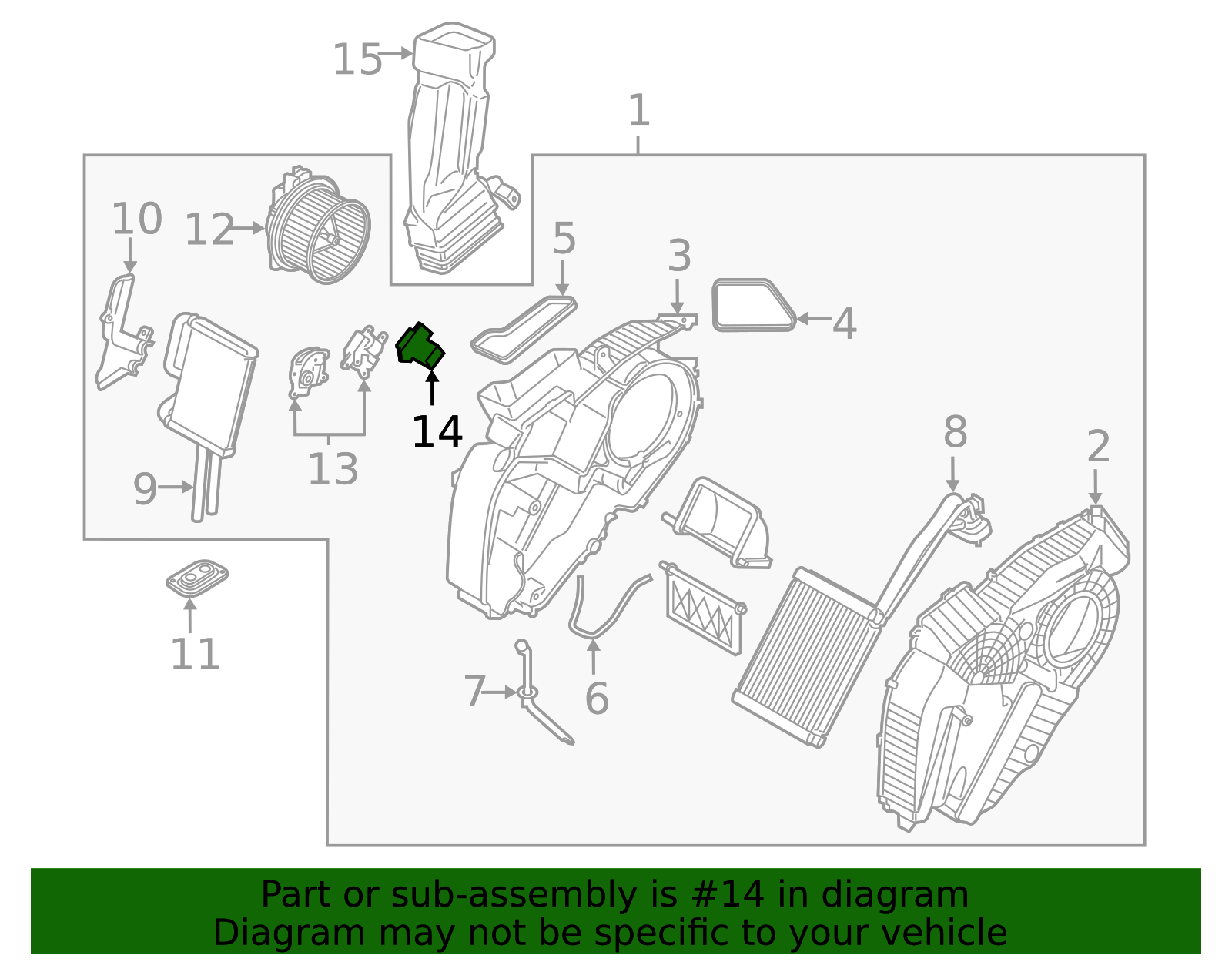 15
1
10
12
5
3
4
14
13
9
8
2
11
7
6
Part or sub-assembly is #14 in diagram
Diagram may not be specific to your vehicle