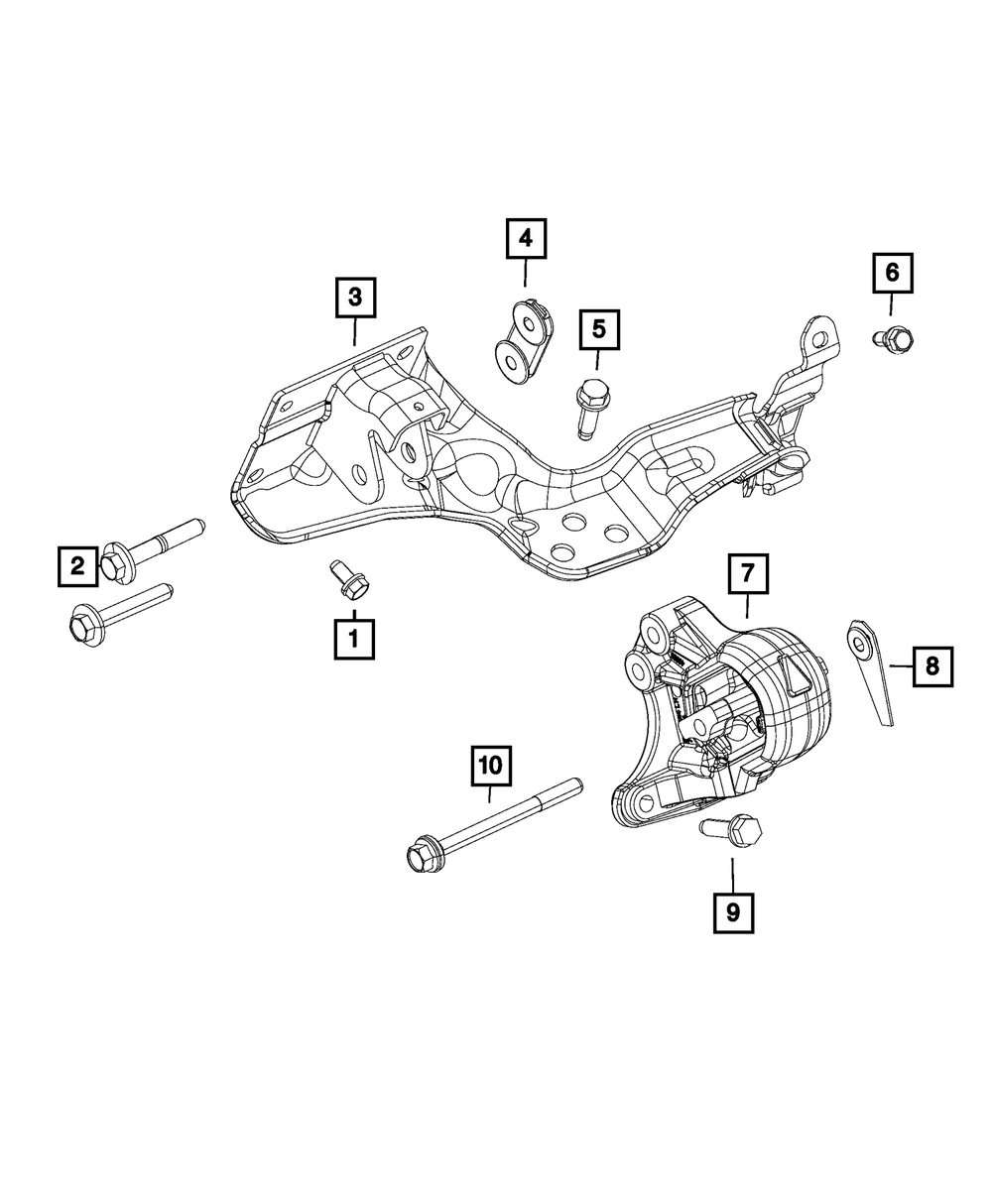 4
3
5
6
2
1
7
8
10
9