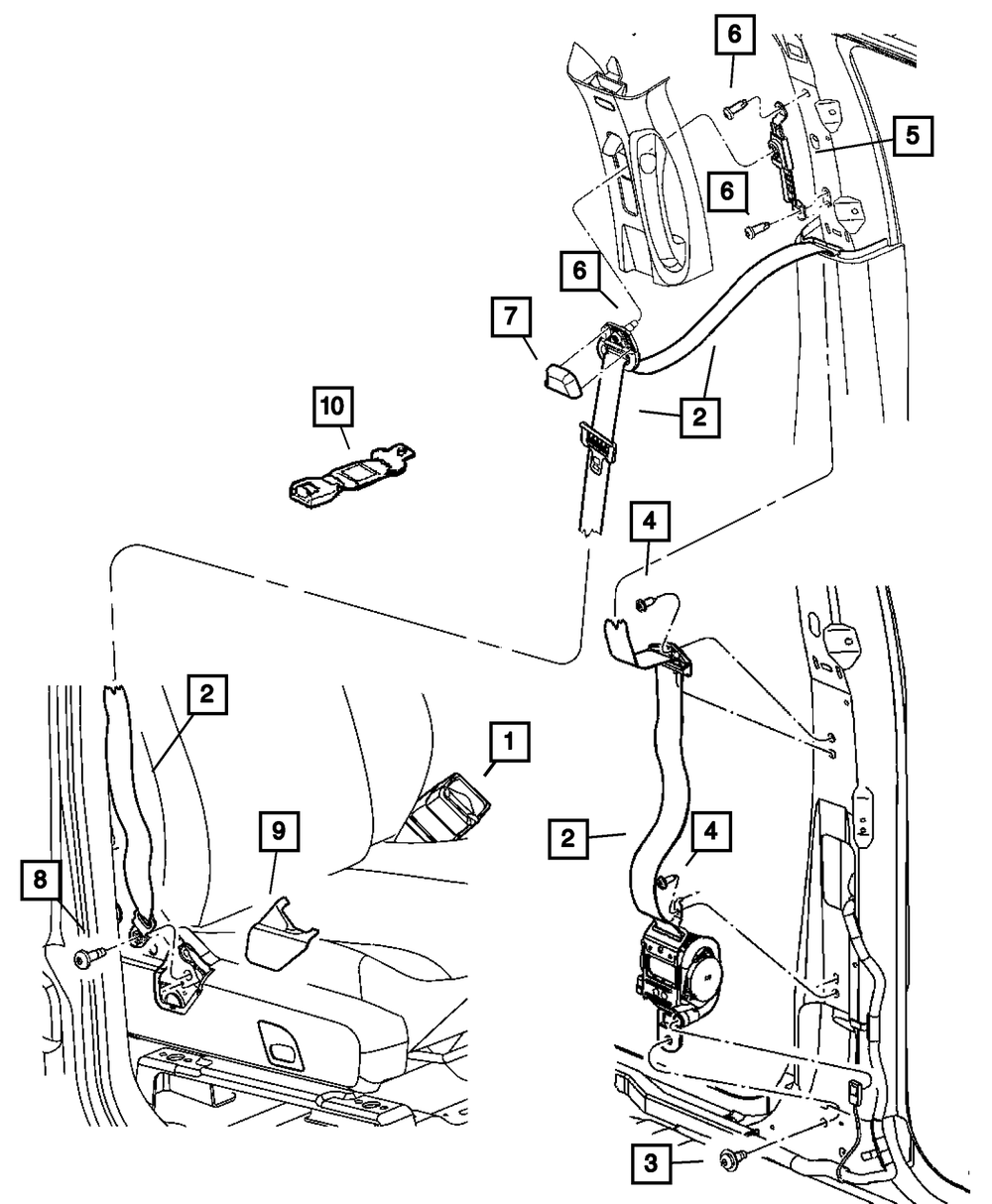 6
5
6
6
7
2
10
4
2
1
9
2
4
8
3