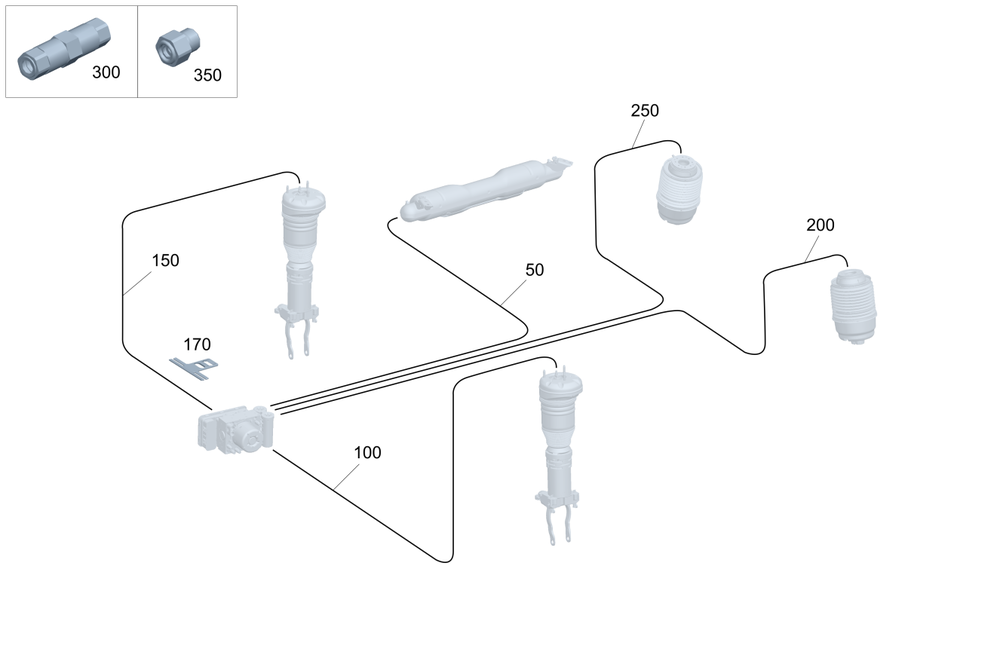 300
350
250
200
150
50
170
100