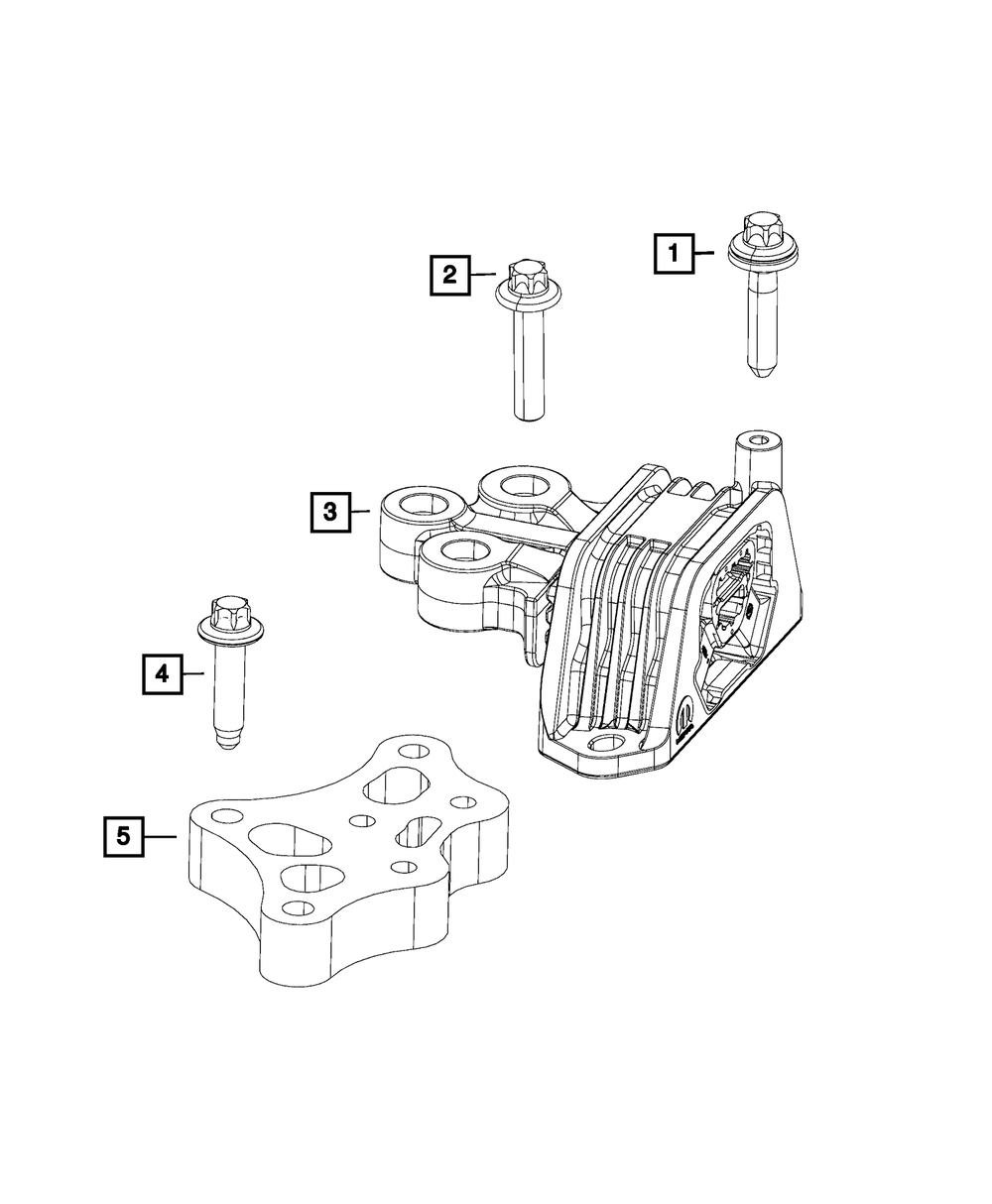 1
2
3
4
5