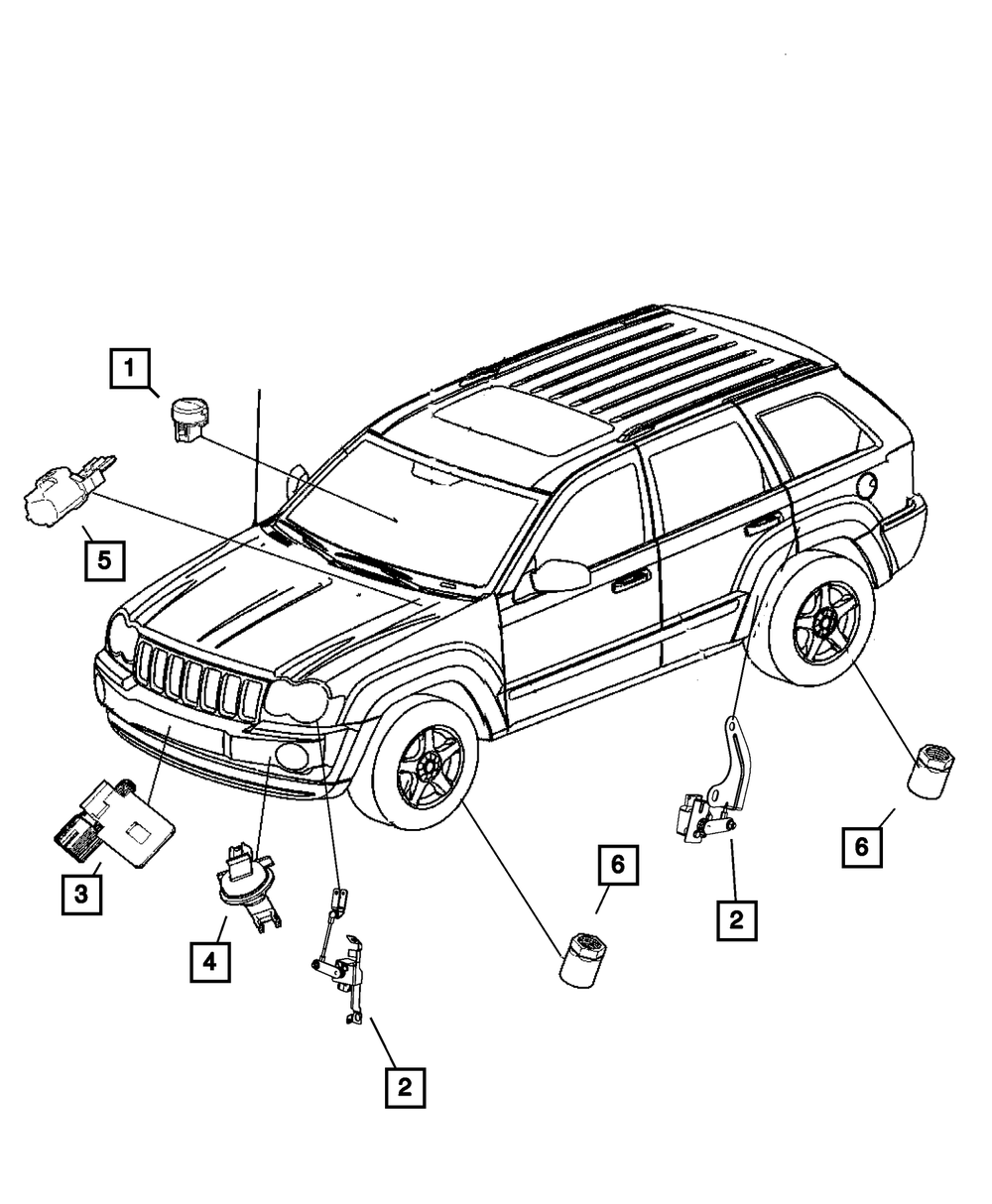 1
5
3
4
2
6
2
6