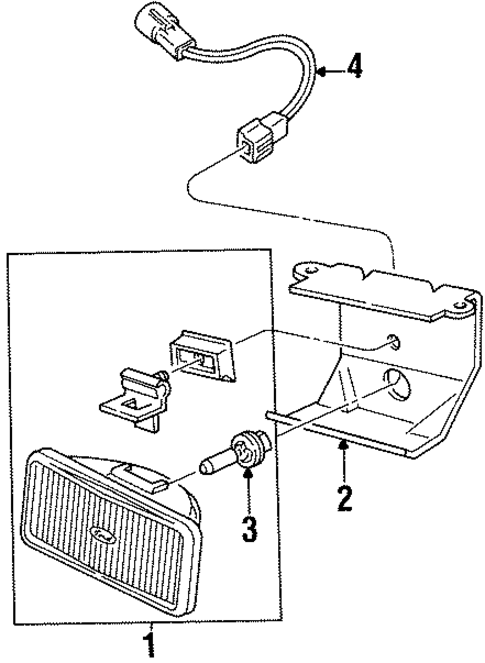 4
2
3
1