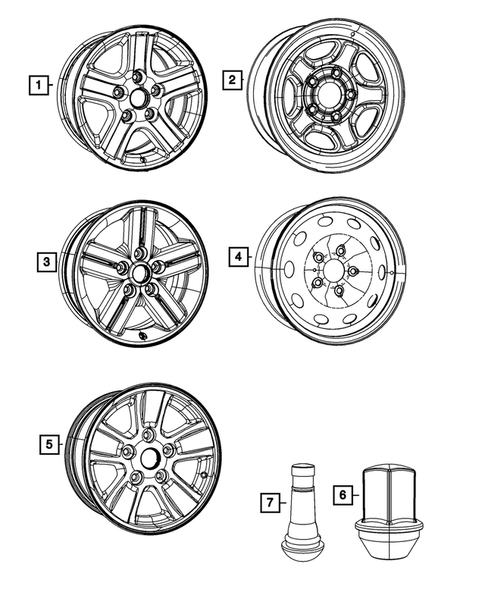 1
2
3
4
5
7
6