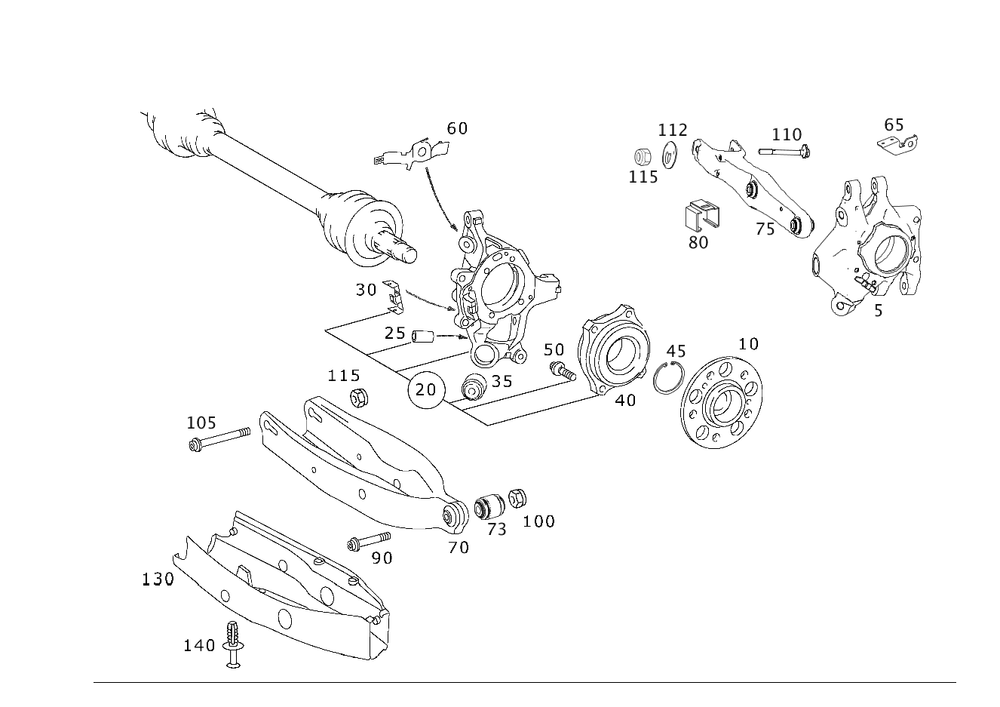 60
112
110
65
115
80
75
5
30
25
50
45
10
115
20
35
40
105
70
73
100
90
130
140