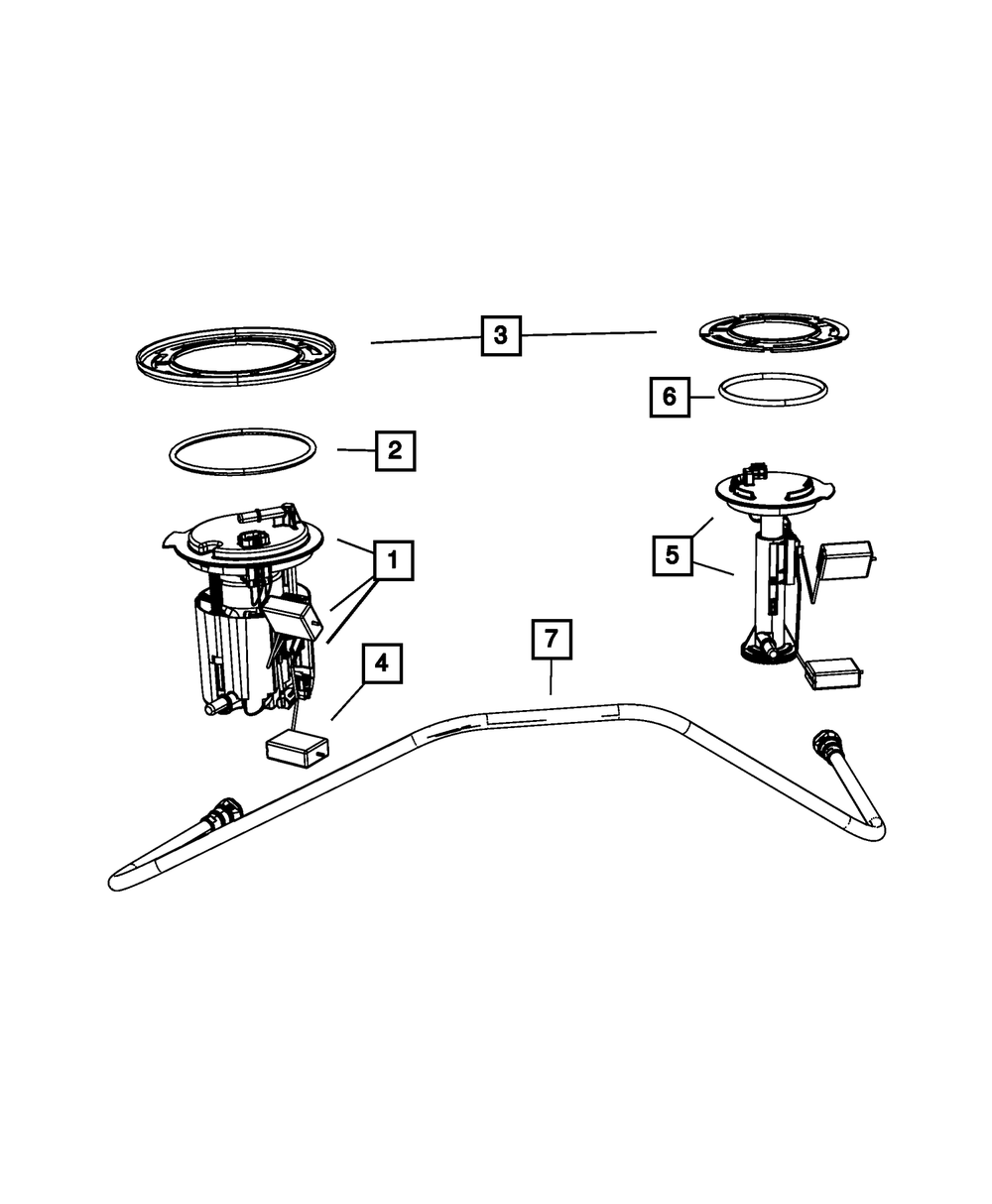 3
6
2
1
5
4
7