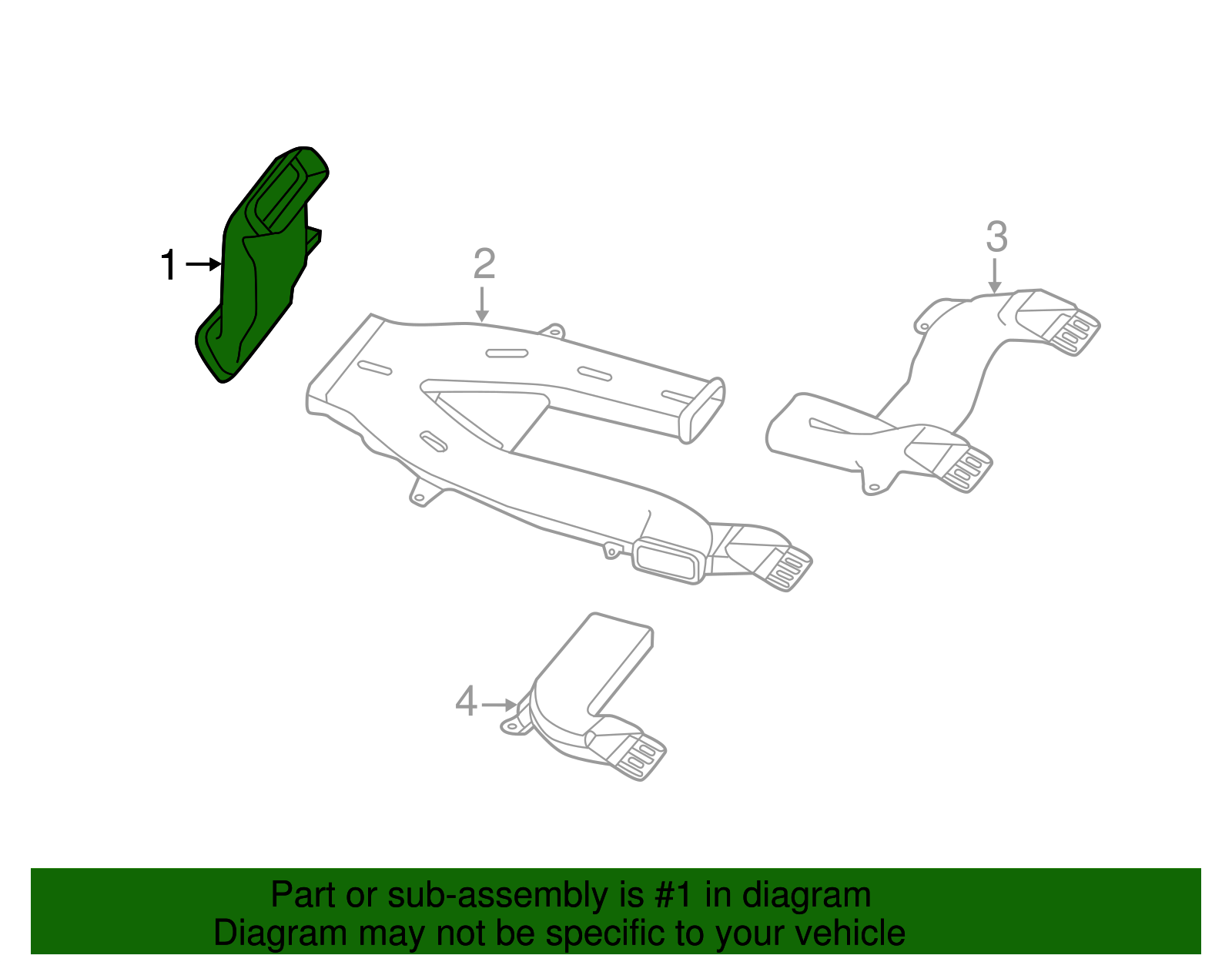 1
2
3
4

Part or sub-assembly is #1 in diagram
Diagram may not be specific to your vehicle