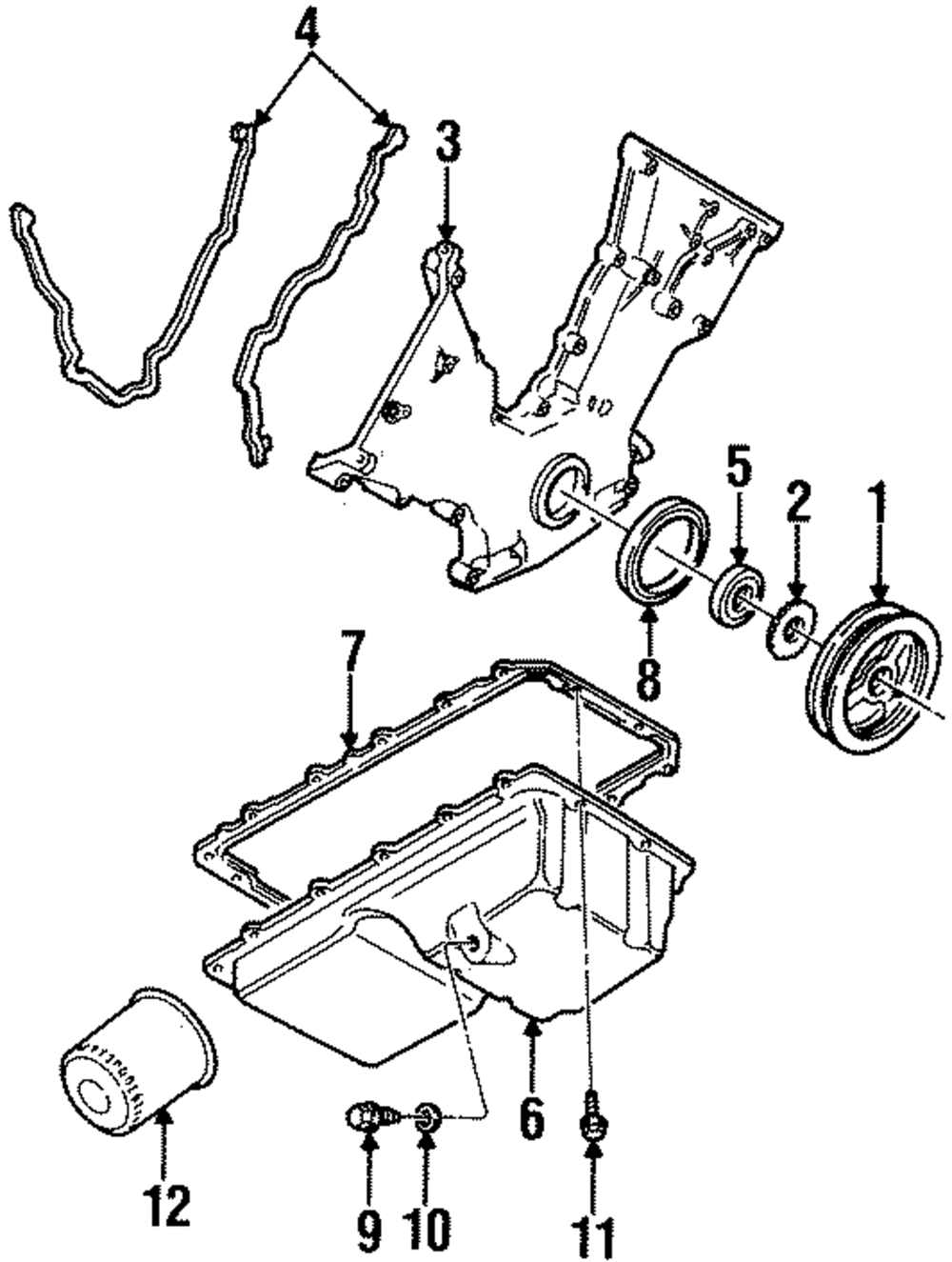 4
3
5
2
1
7
8
6
12
9
10
11