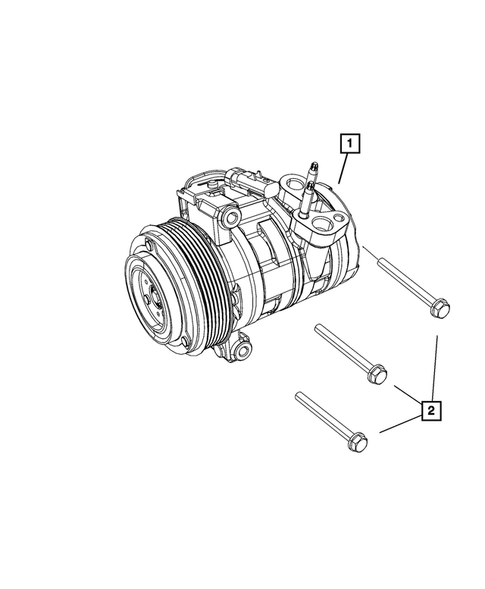 1

2