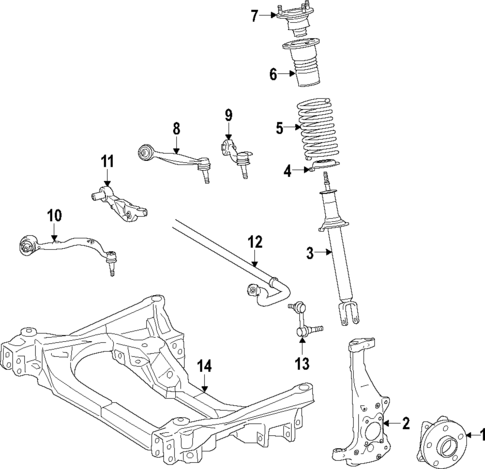 7
6
9
8
5
11
4
10
12
3
13
14
2
1