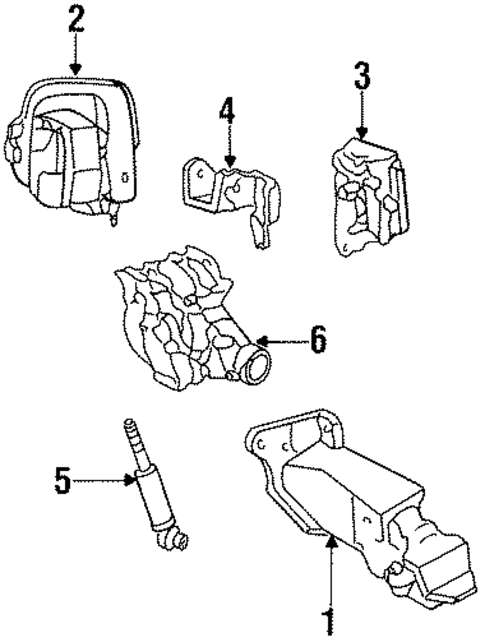 2
4
3
6
5
1