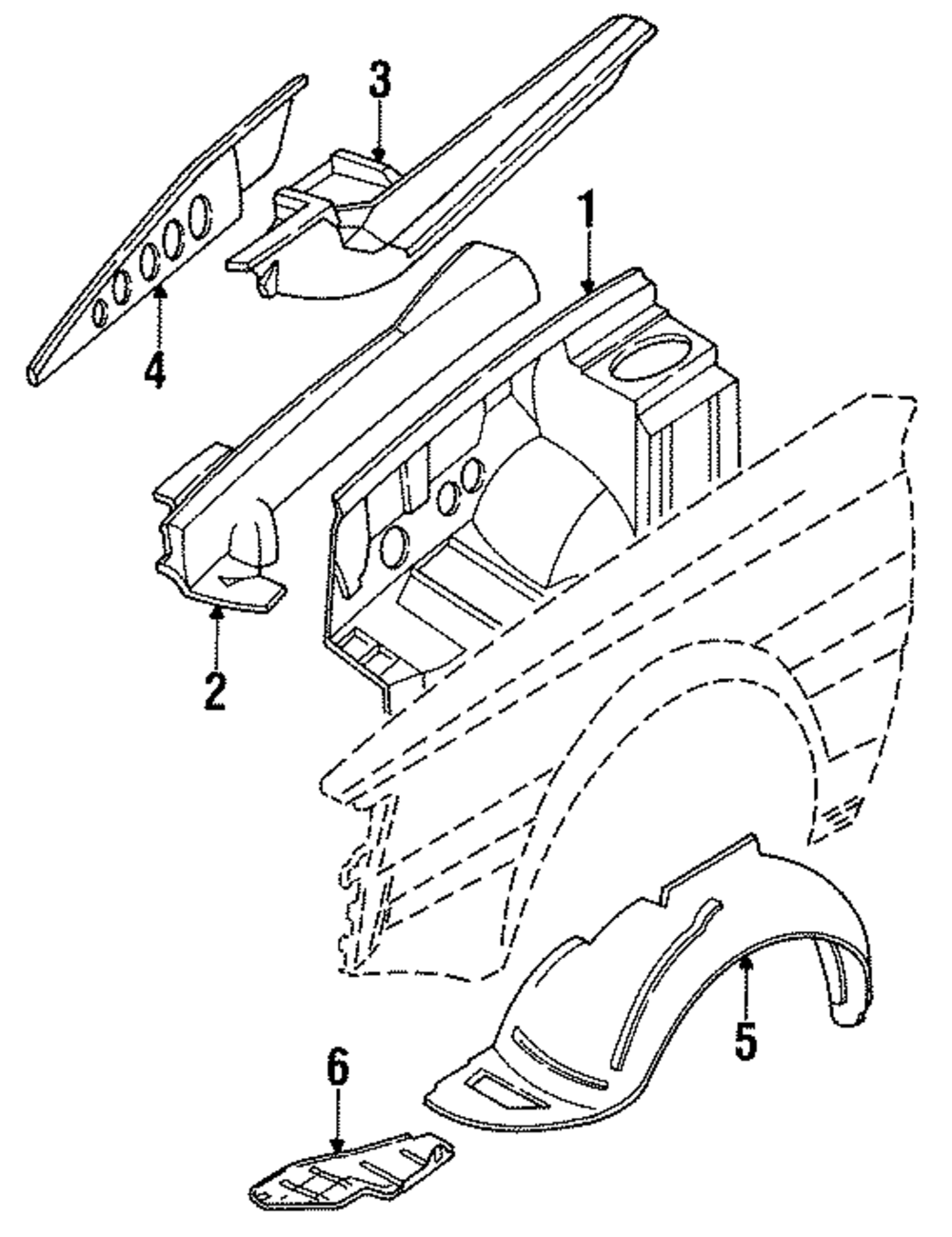 3
1
4
2
5
6