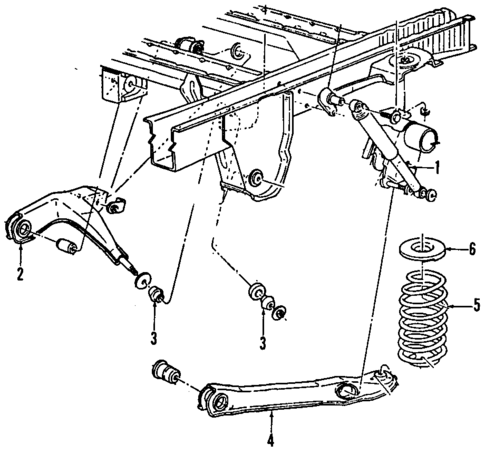 1
2
6
5
3
3
4