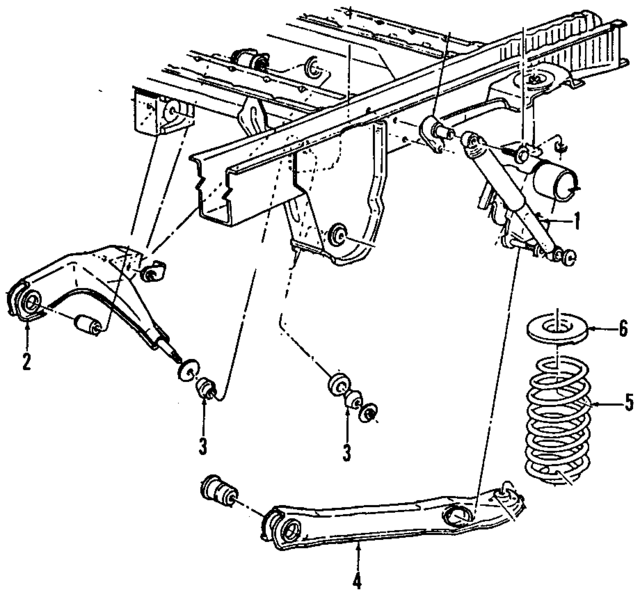 1
2
6
5
3
3
4