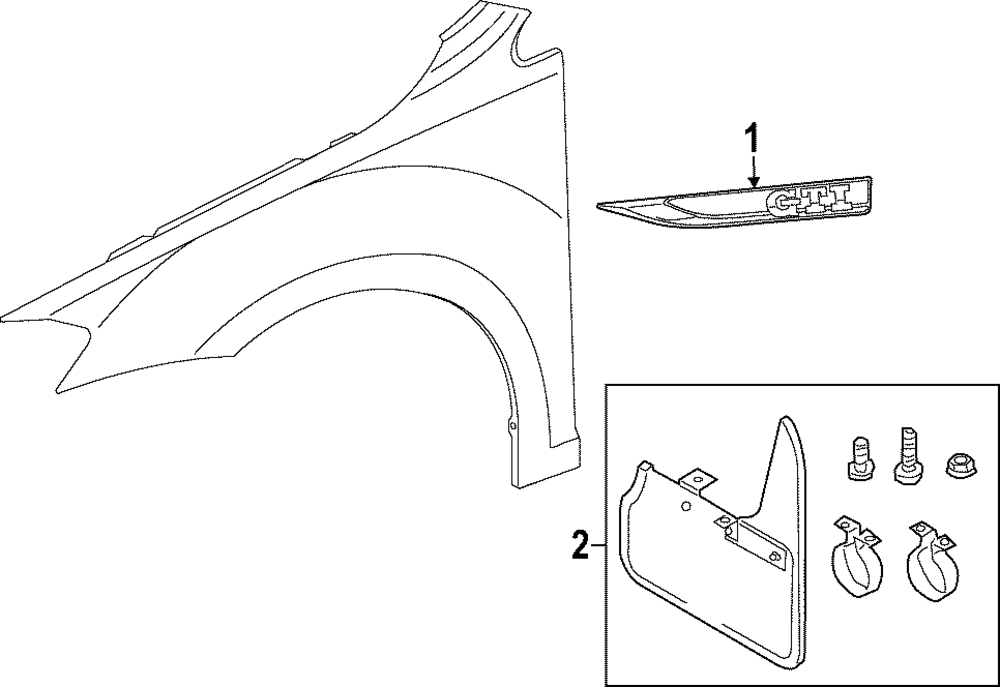 1
GTI
2