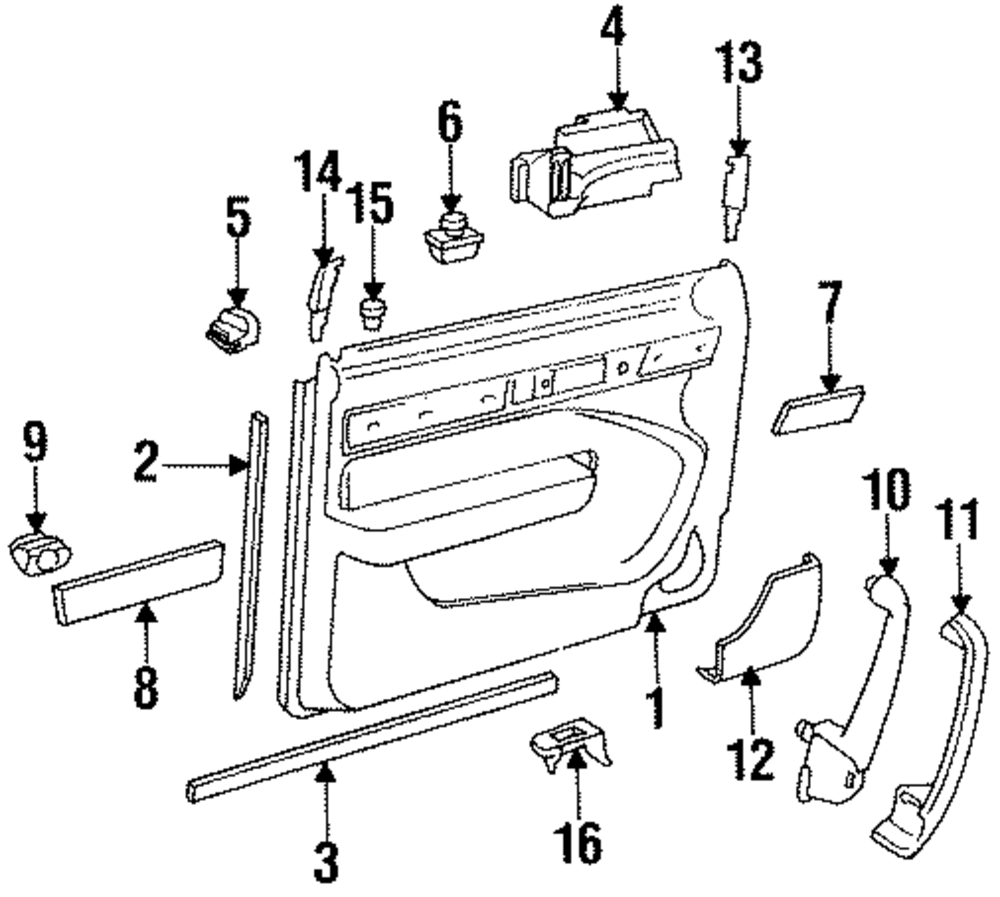 4
13
6
14
15
5
7
9
2
10
11
8
1
12
3
16